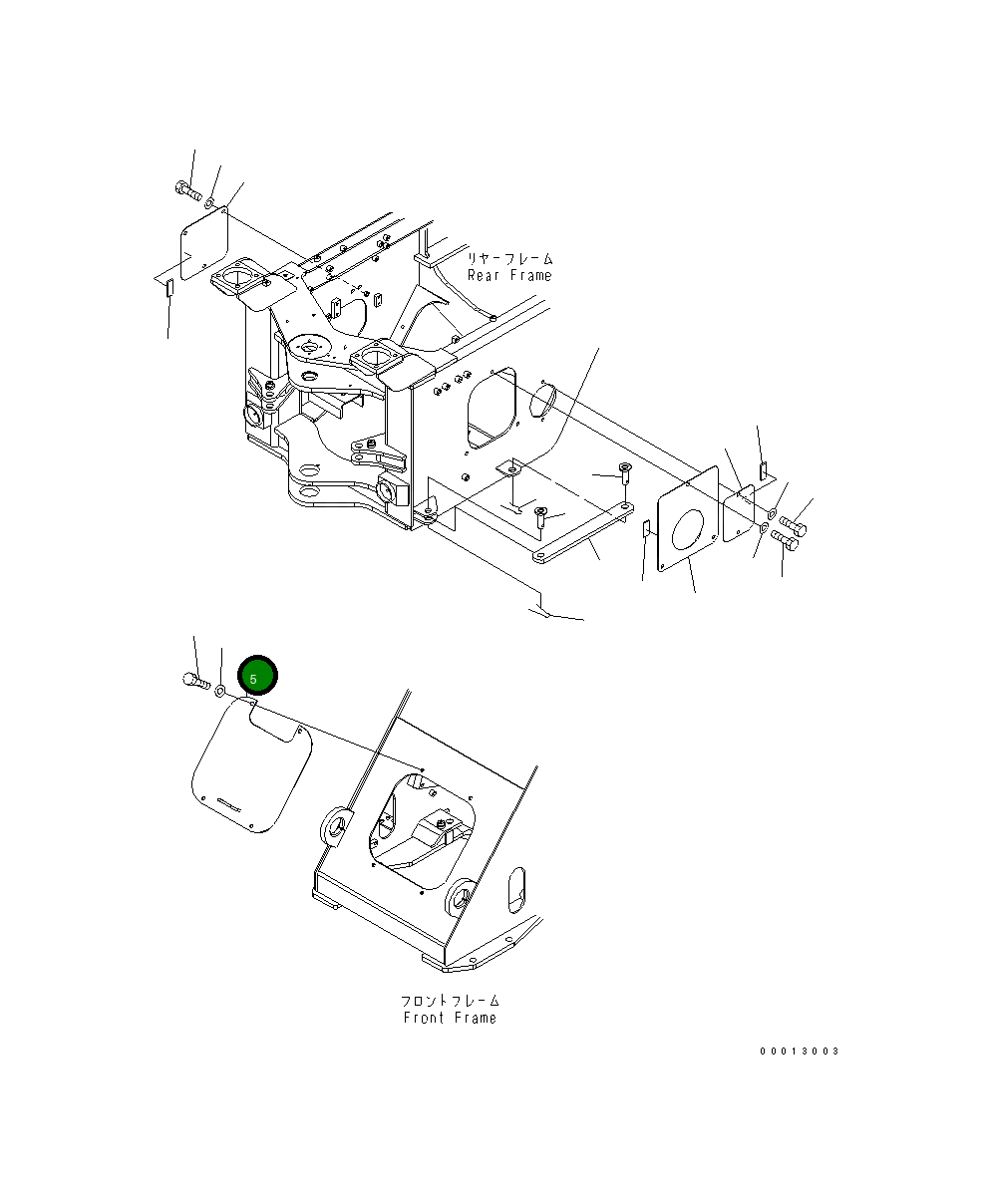 リヤーフレーム
Rear Frame

5

フロントフレーム
Front Frame

00013003