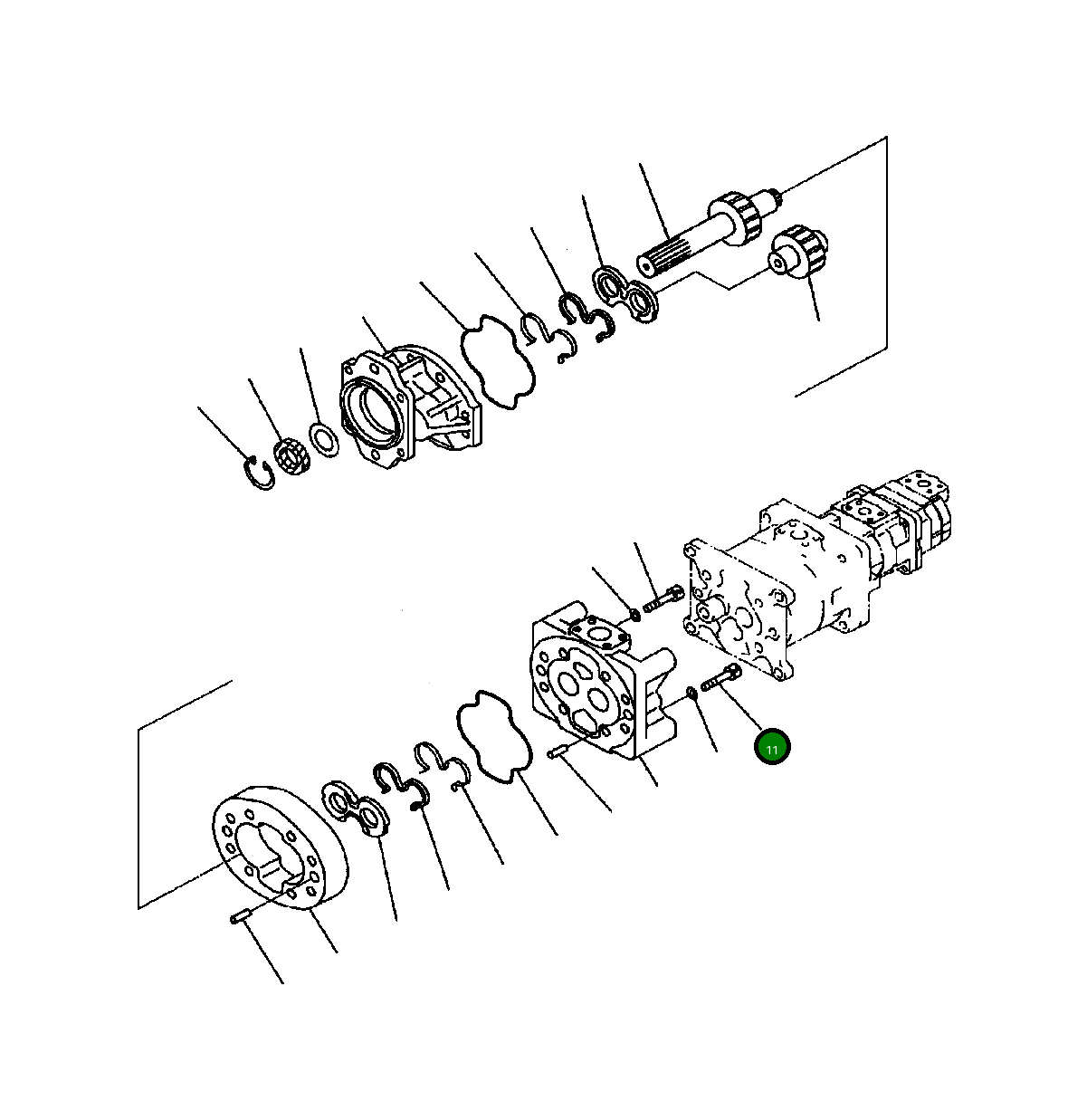 11