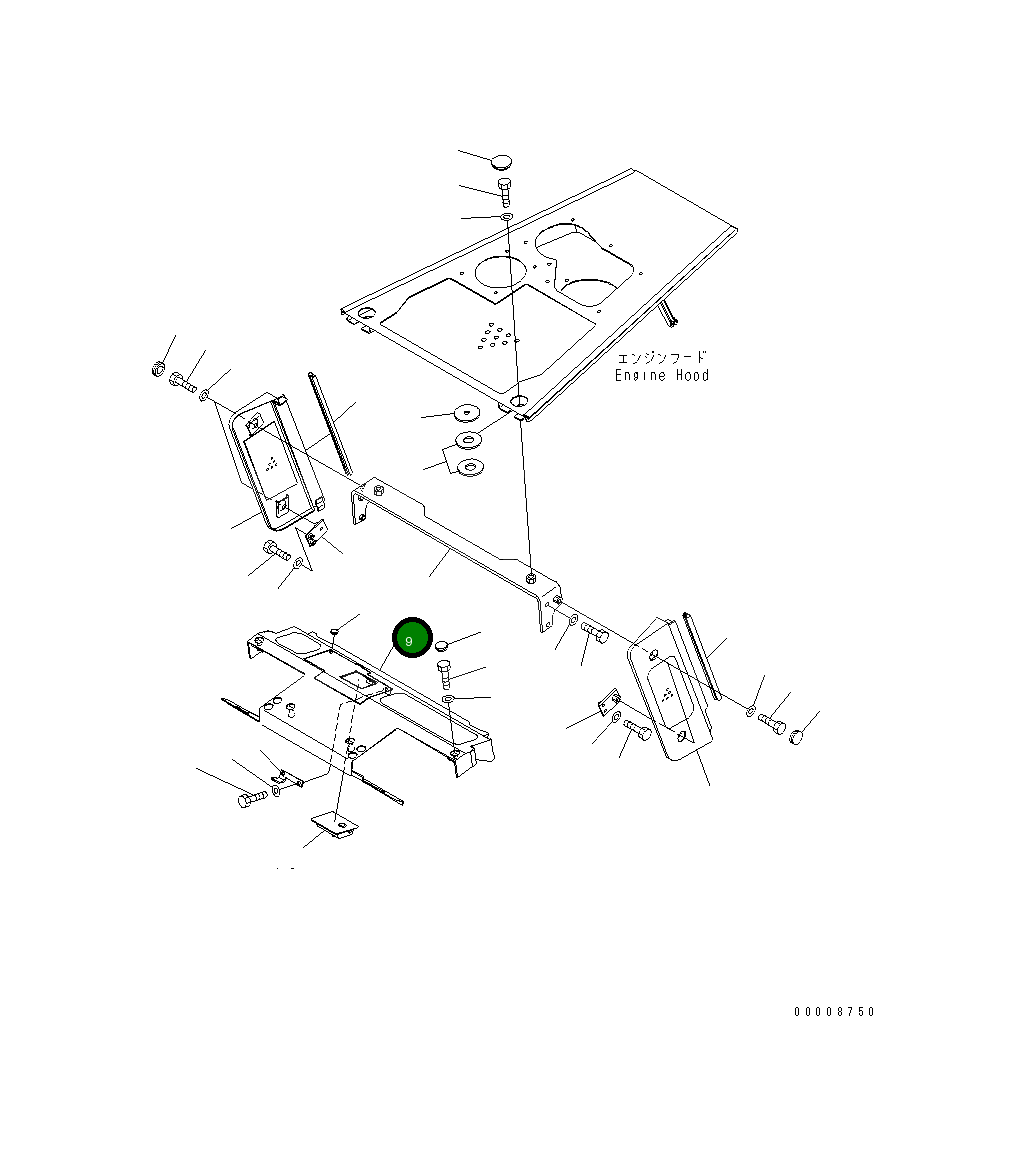 エンジンフード
Engine Hood

9

00008750