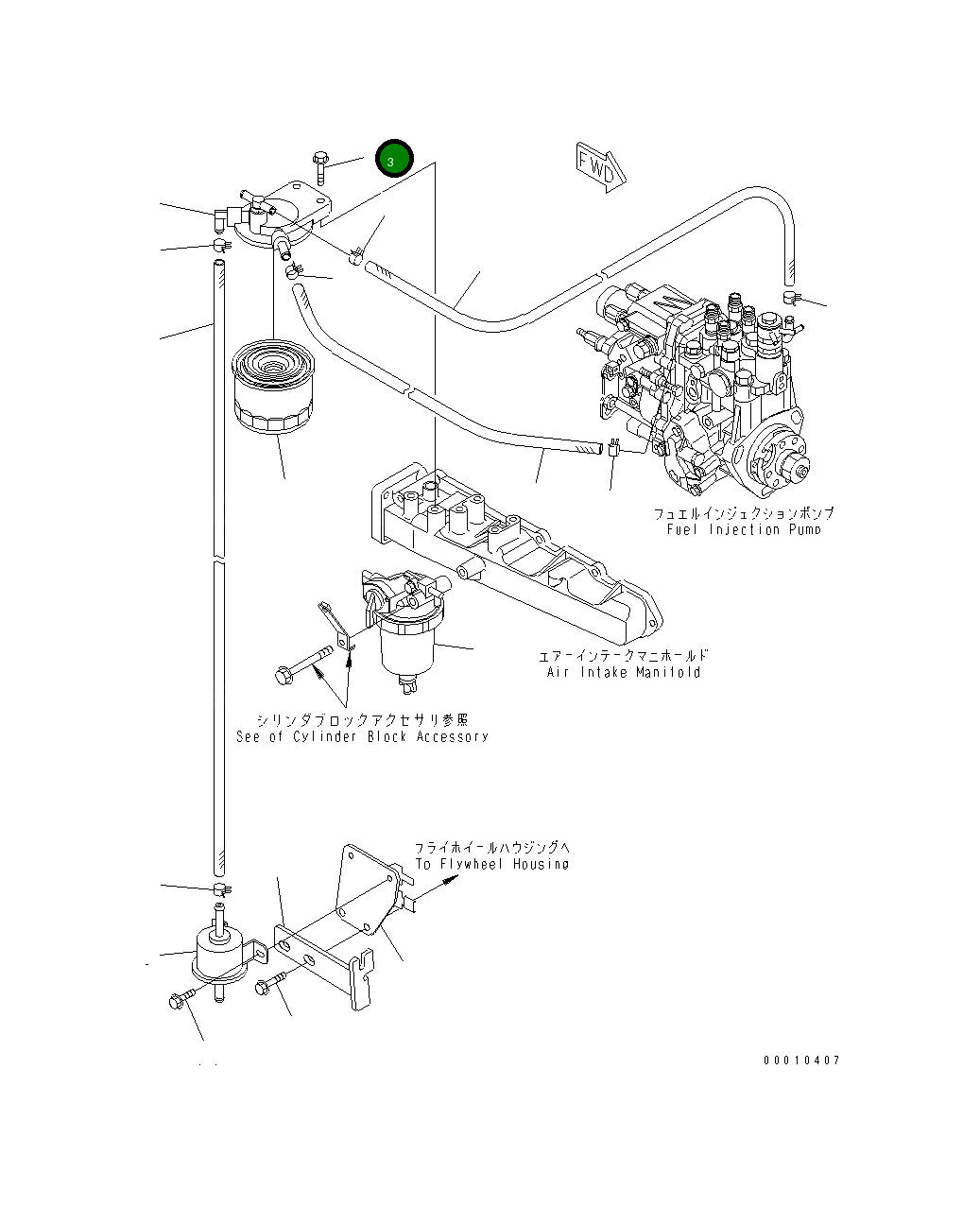 3

FWD

フュエルインジェクションポンプ
Fuel Injection Pump

エアーインテークマニホールド
Air Intake Manifold

シリンダブロックアクセサリ参照
See of Cylinder Block Accessory

フライホイールハウジングへ
To Flywheel Housing

00010407