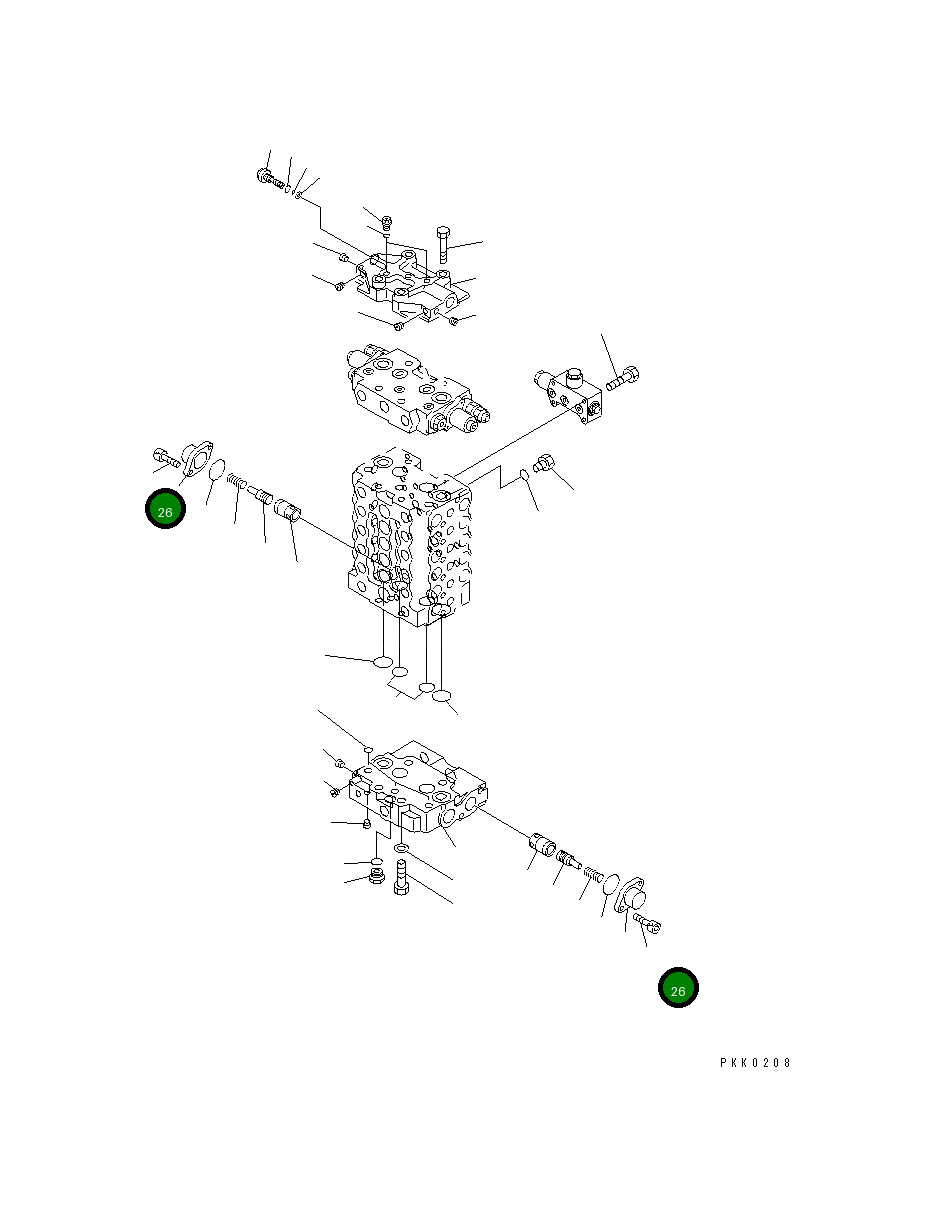 26

26

PKK0208