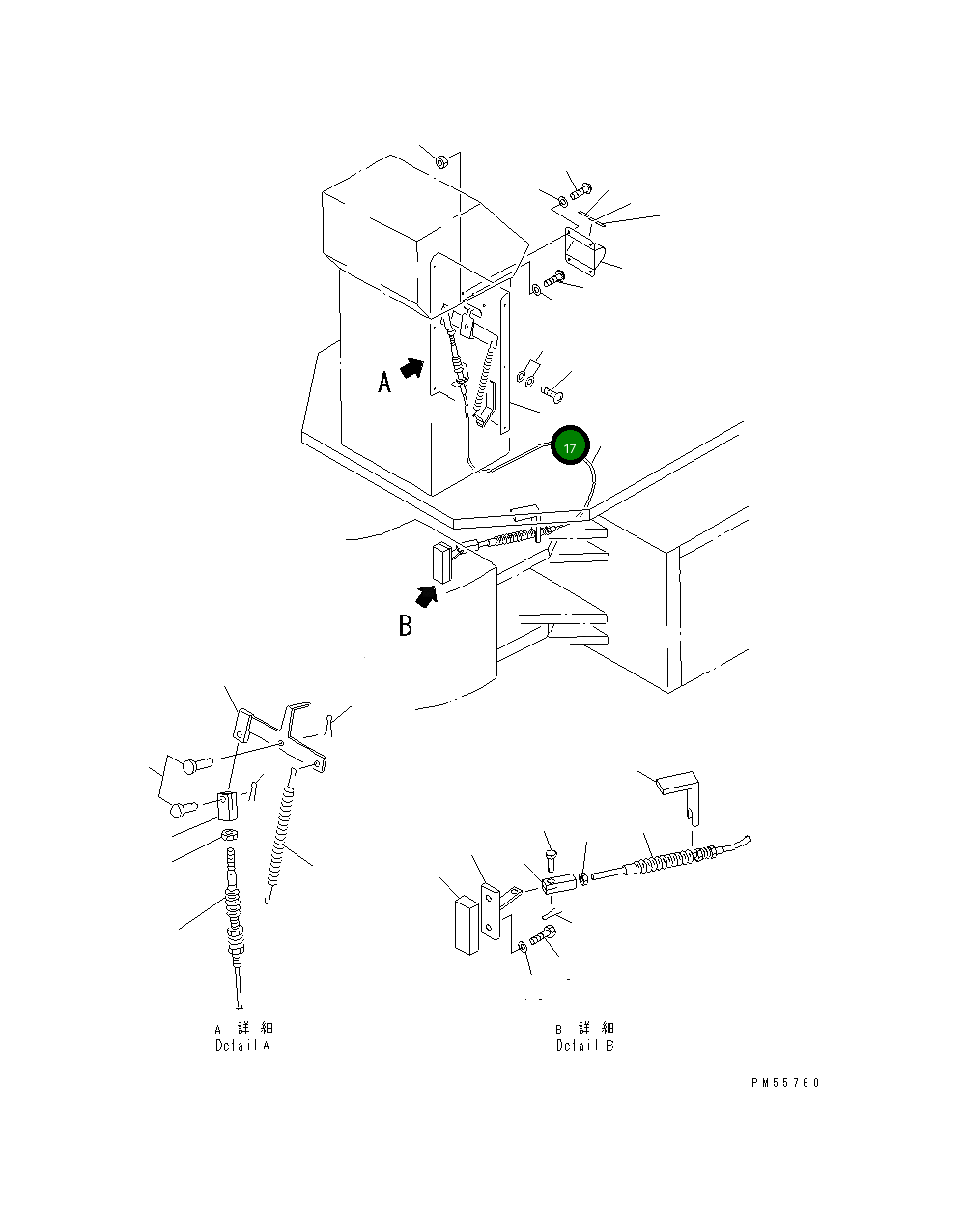 A

17

B

A 詳 細
Detail A

B 詳 細
Detail B

PM55760