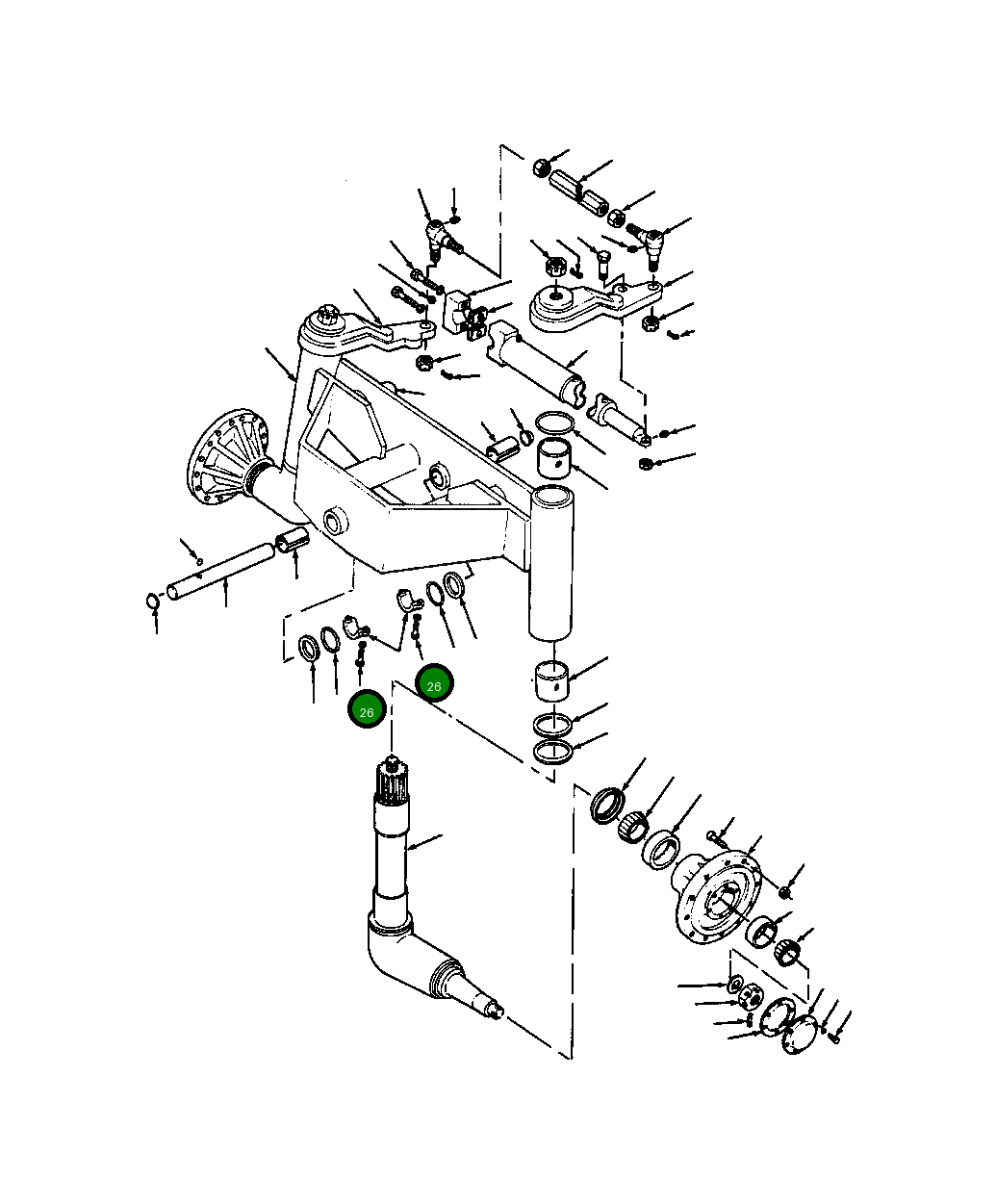 26
26