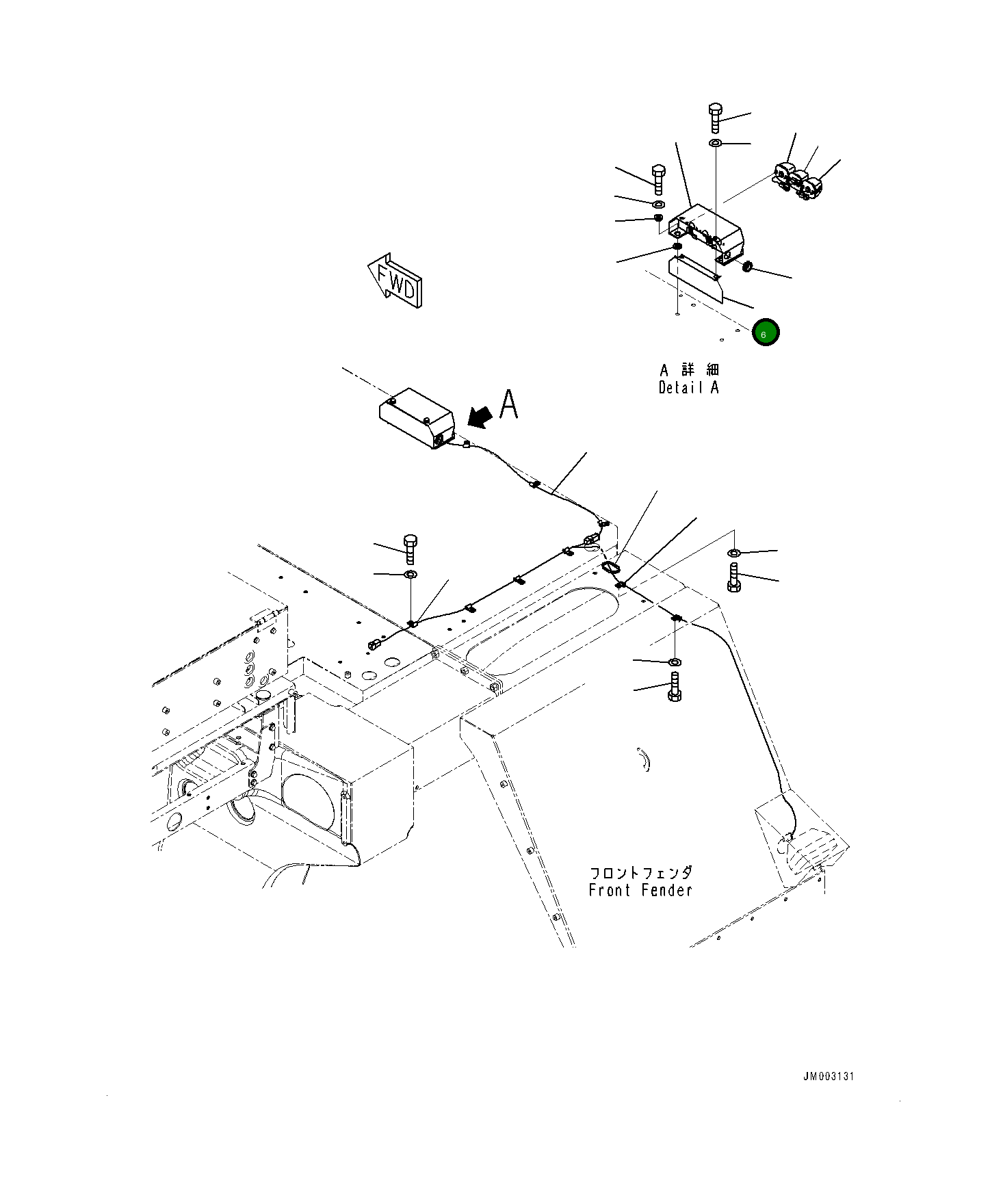 FWD

6

A 詳 細
Detail A

A

フロントフェンダ
Front Fender

JM003131