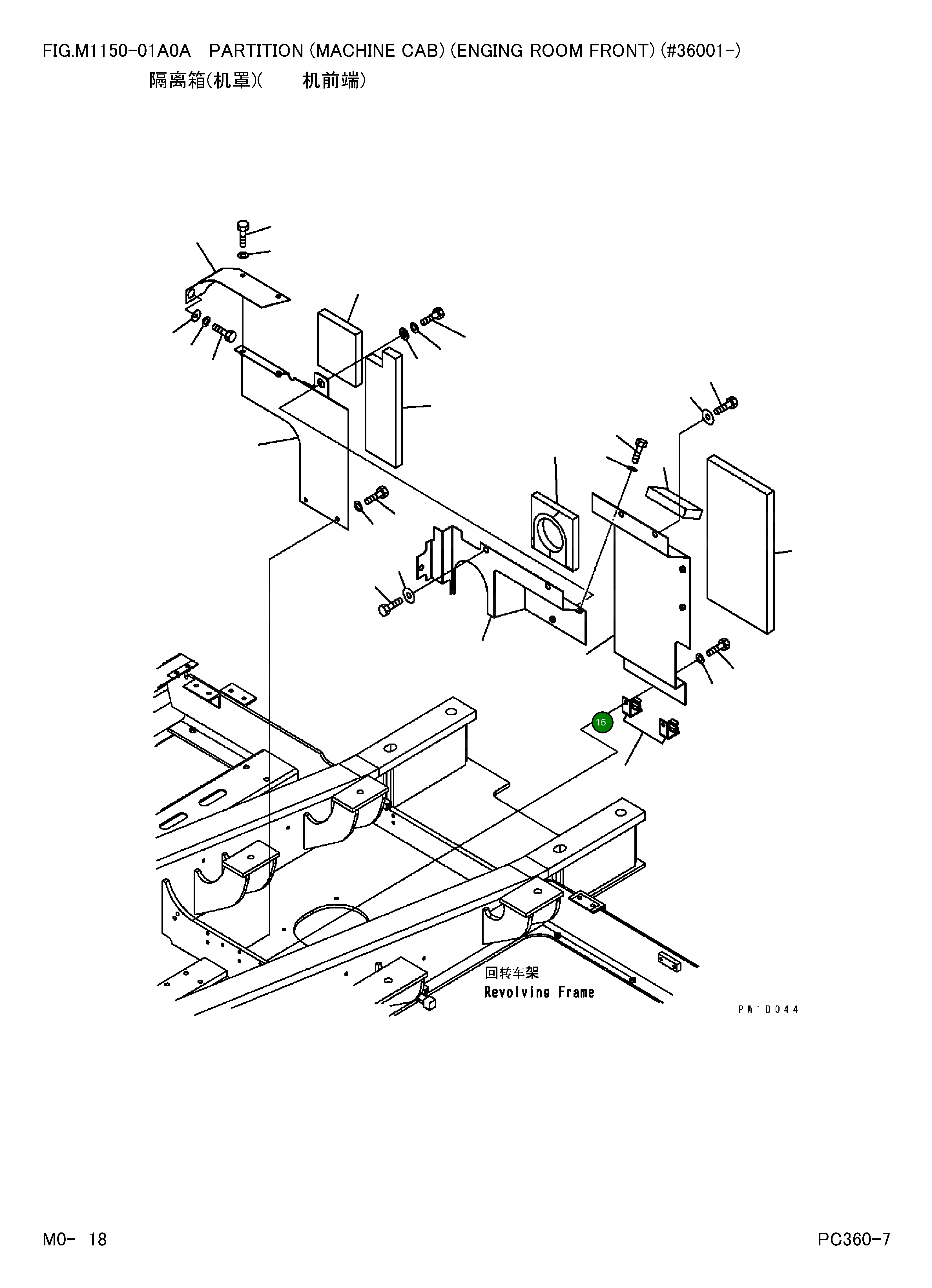 FIG.M1150-01A0A PARTITION (MACHINE CAB) (ENGING ROOM FRONT) (#36001-)
隔离箱(机罩)( 机前端)

15

回转车架
Revolving Frame

PW1D044

M0- 18

PC360-7