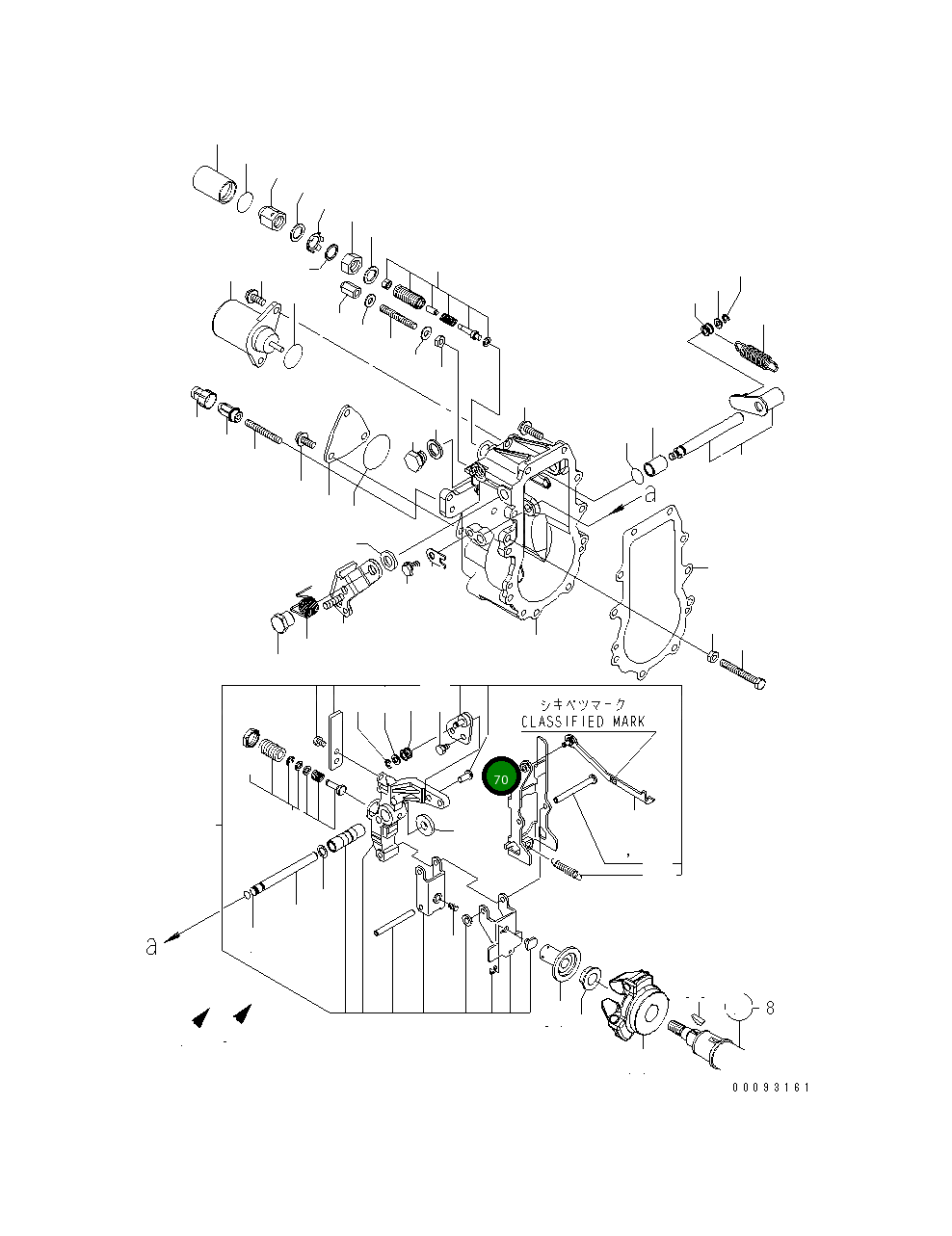 a

シキベツマーク
CLASSIFIED MARK

70

a

8

00093161