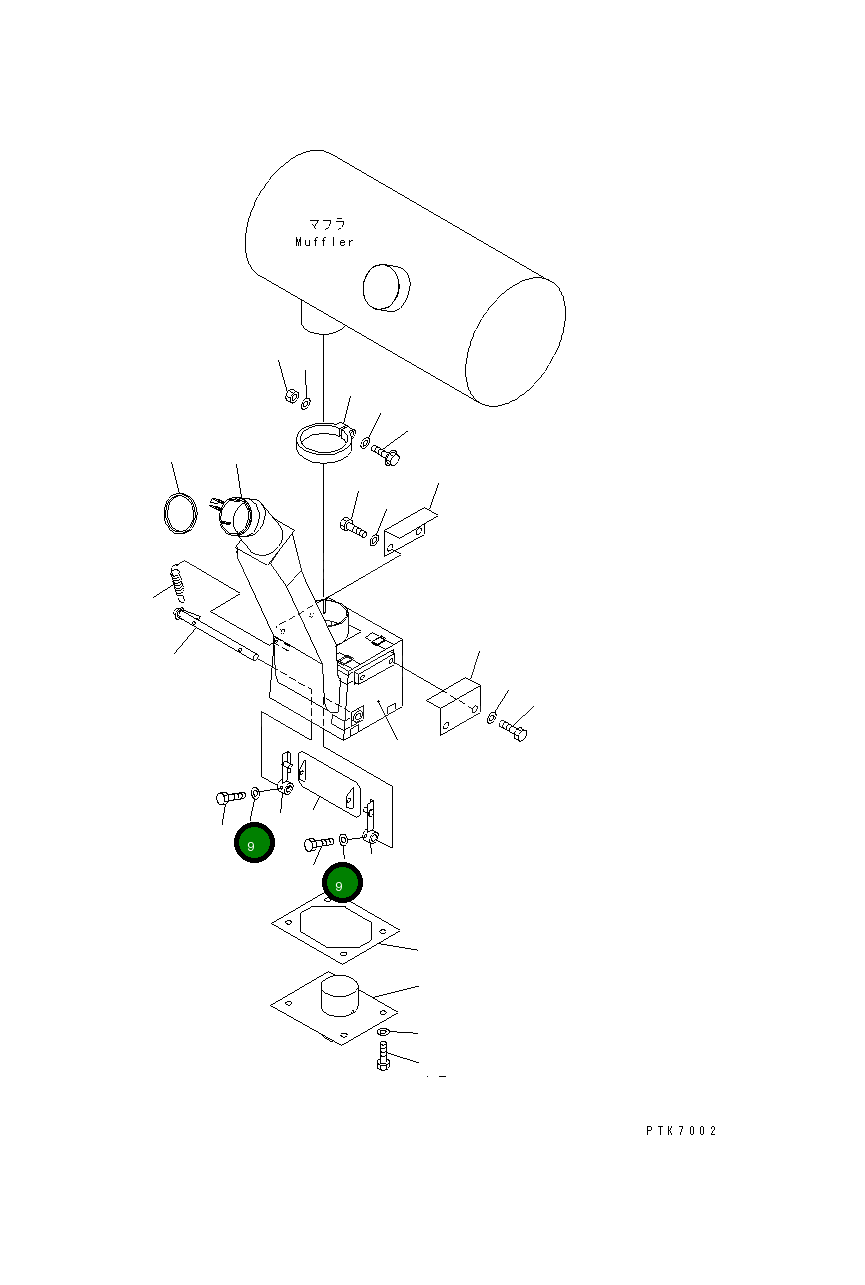 マフラ
Muffler

9

9

PTK7002