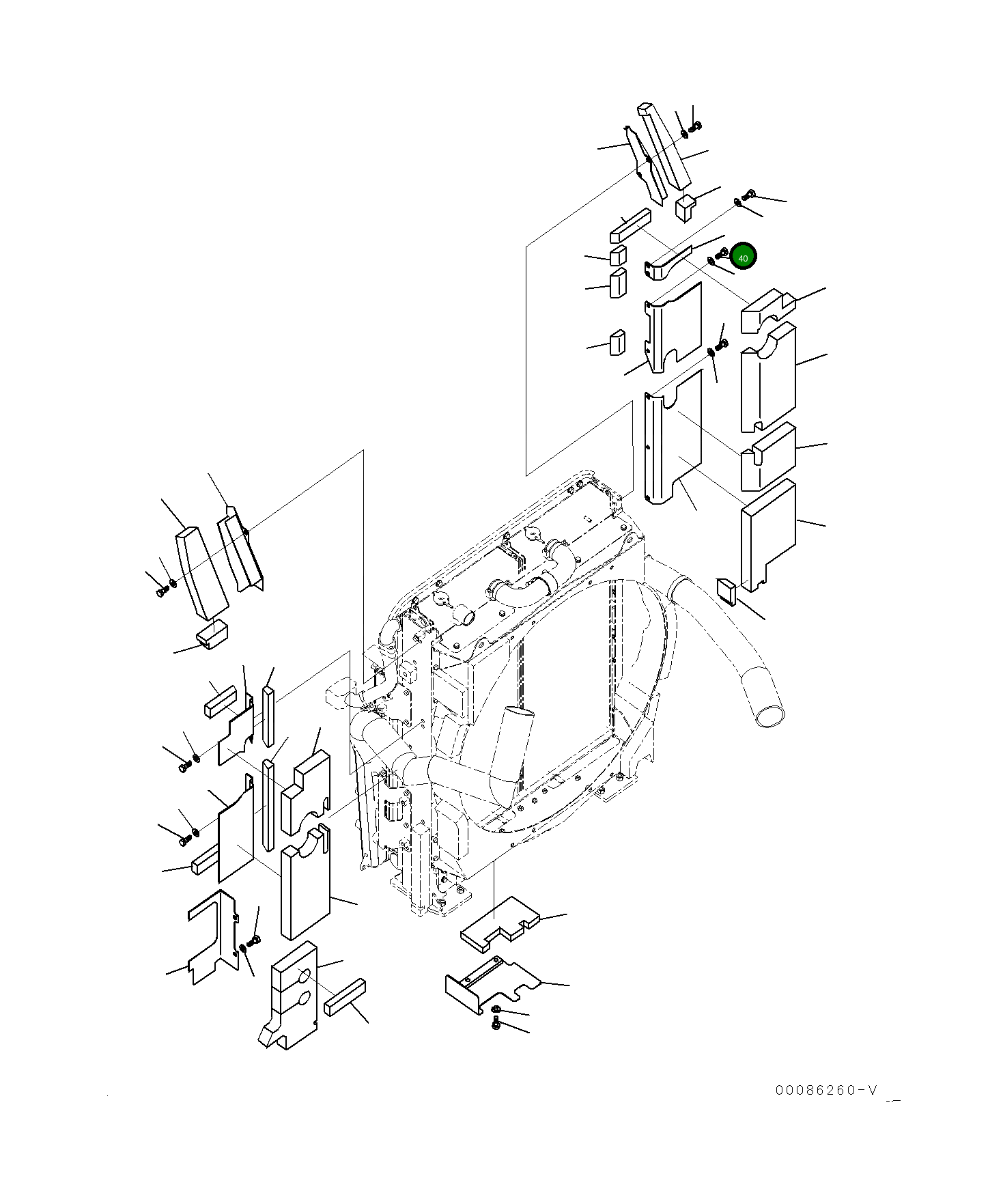 40

00086260-V