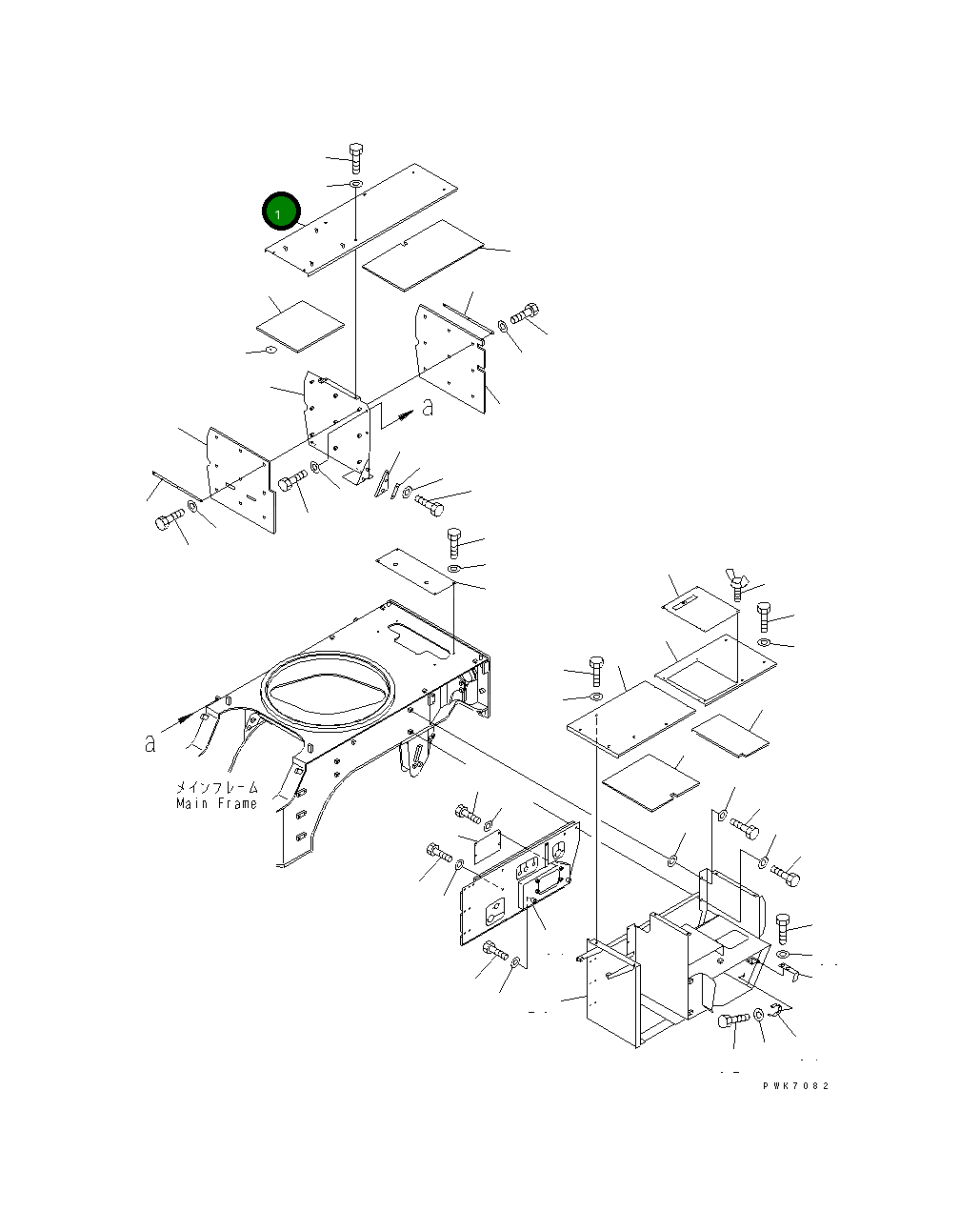 1

a

a

メインフレーム
Main Frame

PWK7082