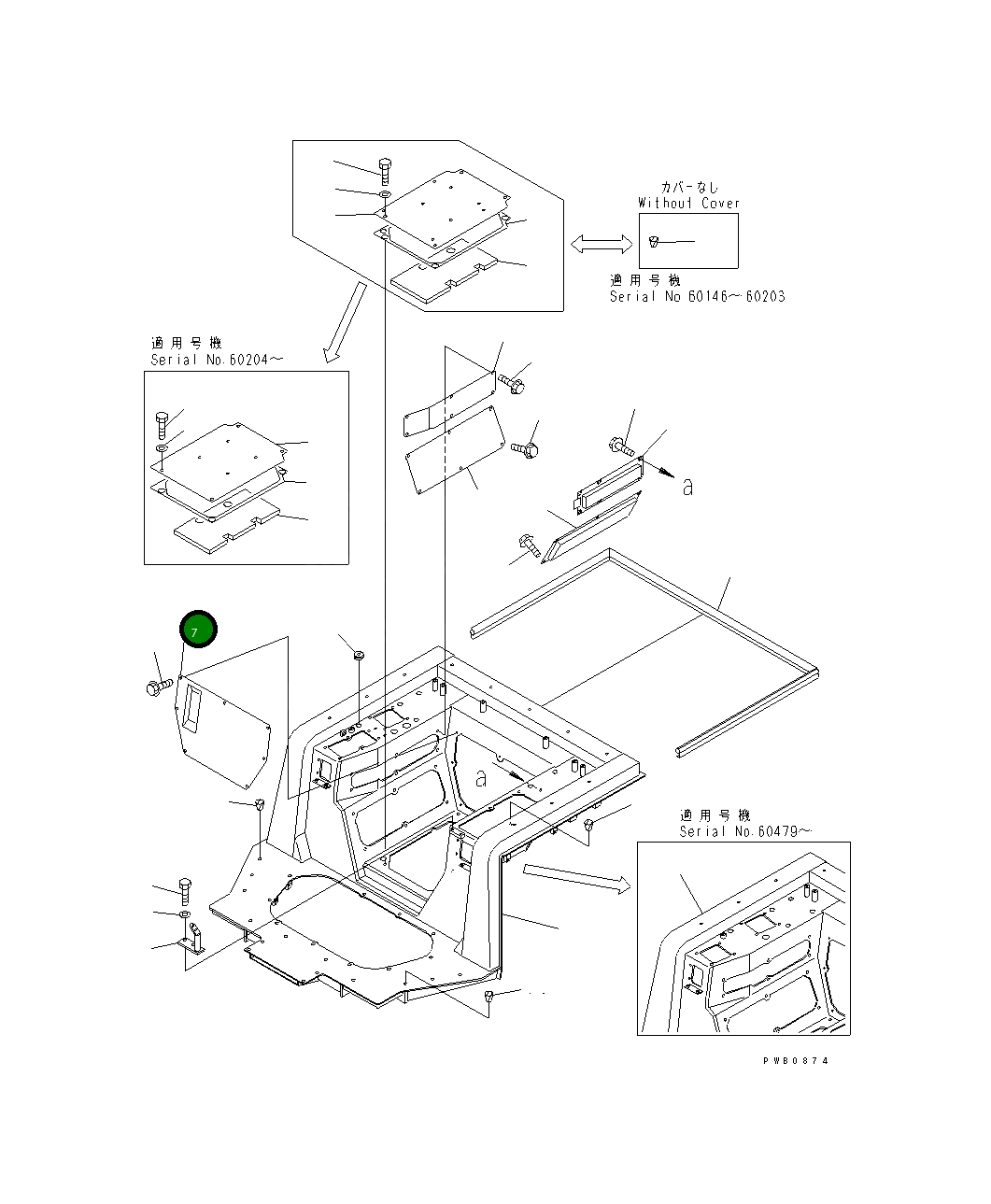 カバーなし
Without Cover

適用号機
Serial No.60146~60203

適用号機
Serial No.60204~

a

7

a

適用号機
Serial No.60479~

PWB0874