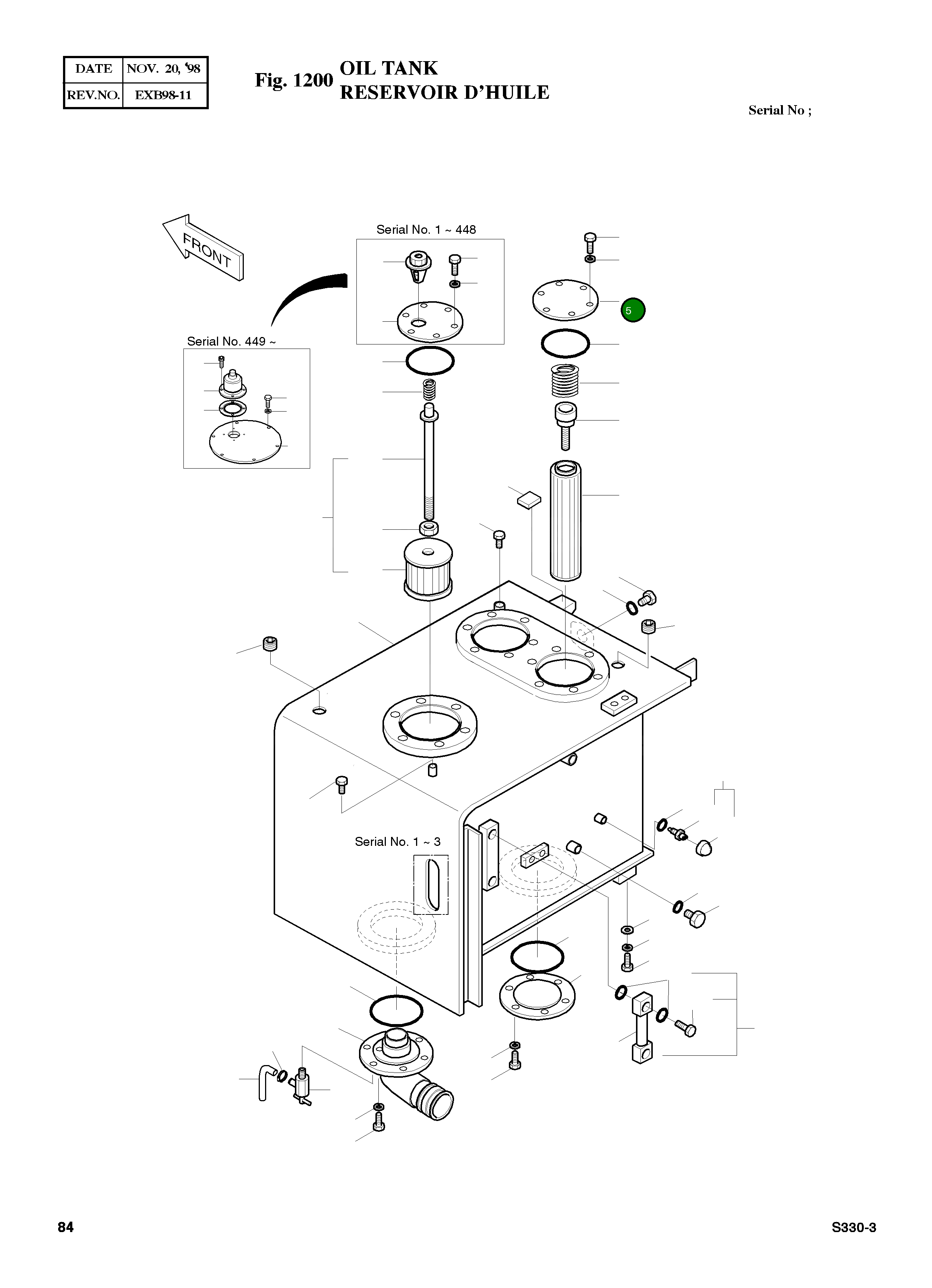 | DATE | NOV. 20, '98 |
|---|---|
| REV.NO. | EXB98-11 |

Fig. 1200 OIL TANK
RESERVOIR D'HUILE

Serial No ;

FRONT

Serial No. 1 ~ 448

5

Serial No. 449 ~

Serial No. 1 ~ 3

84

S330-3