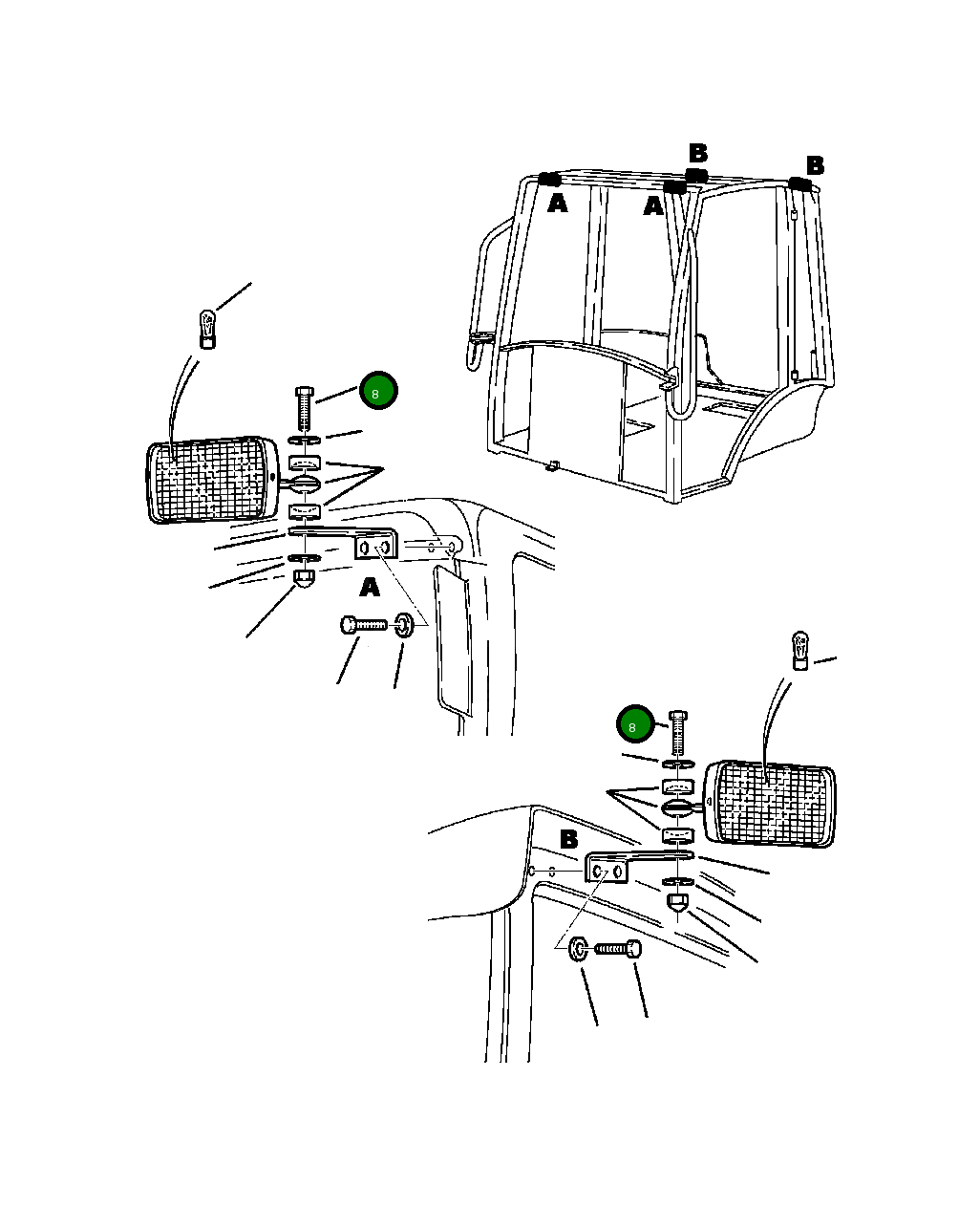 B
B
A
A
8
A
8
B