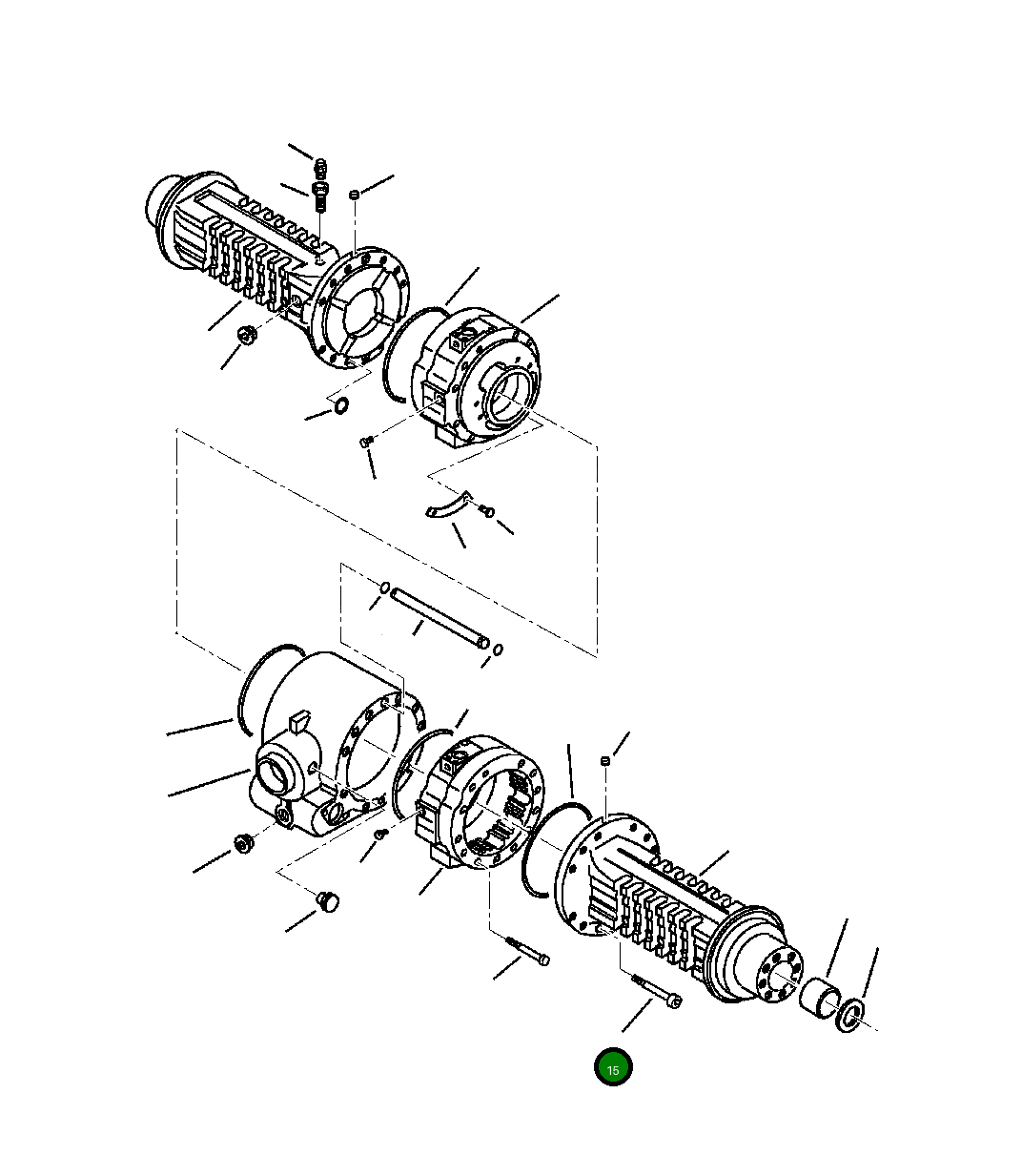 15