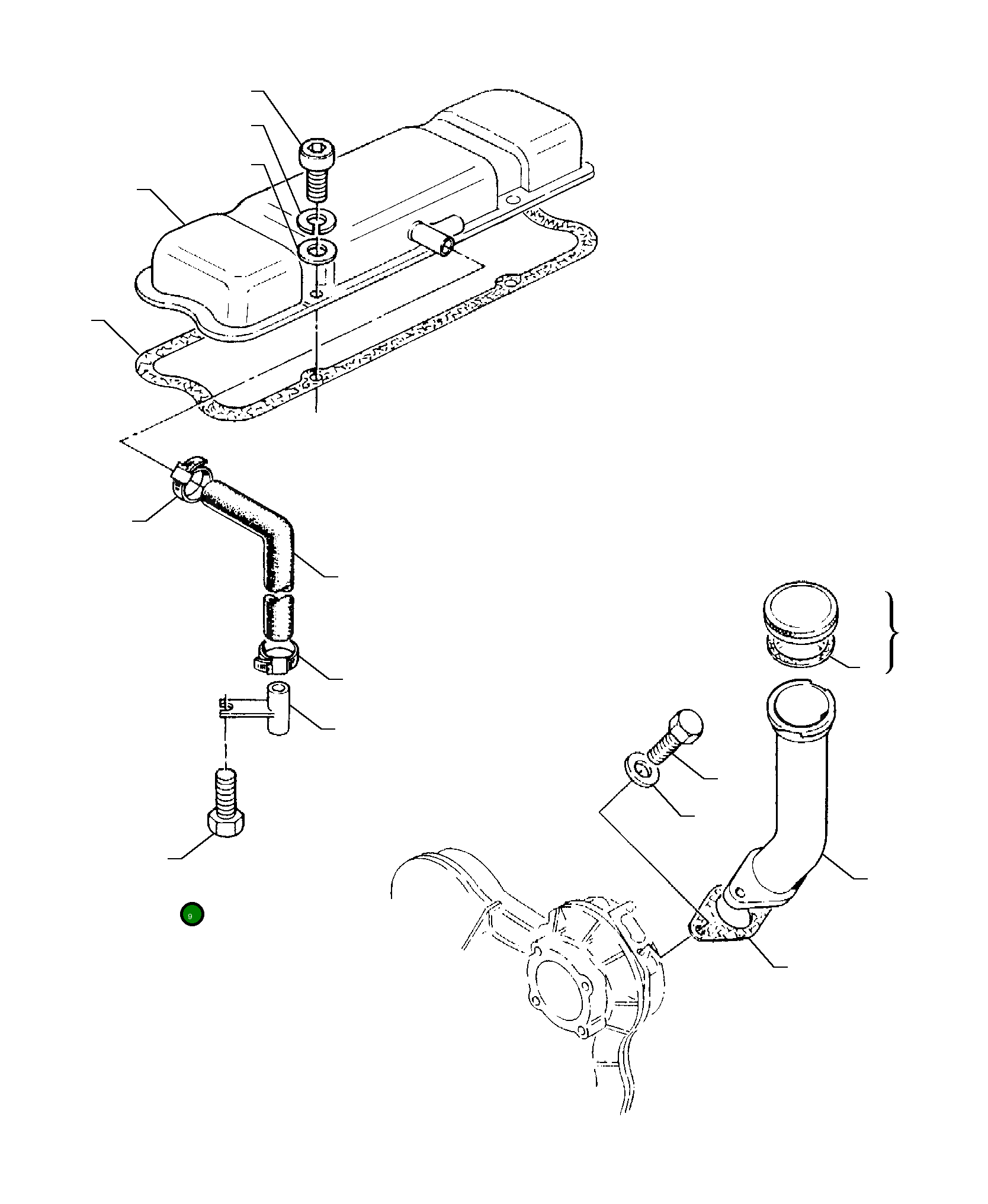 9