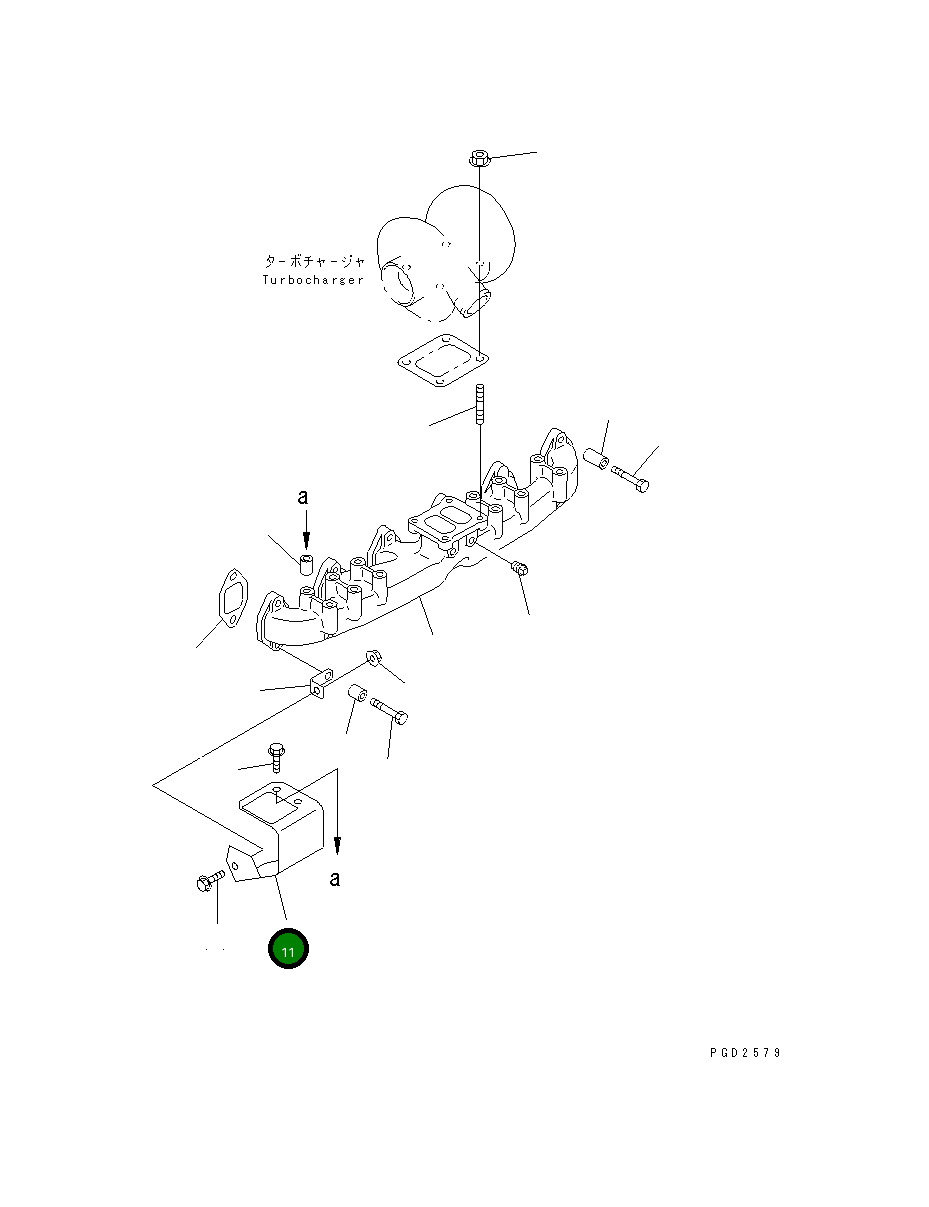 ターボチャージャ
Turbocharger

a

a

11

PGD2579