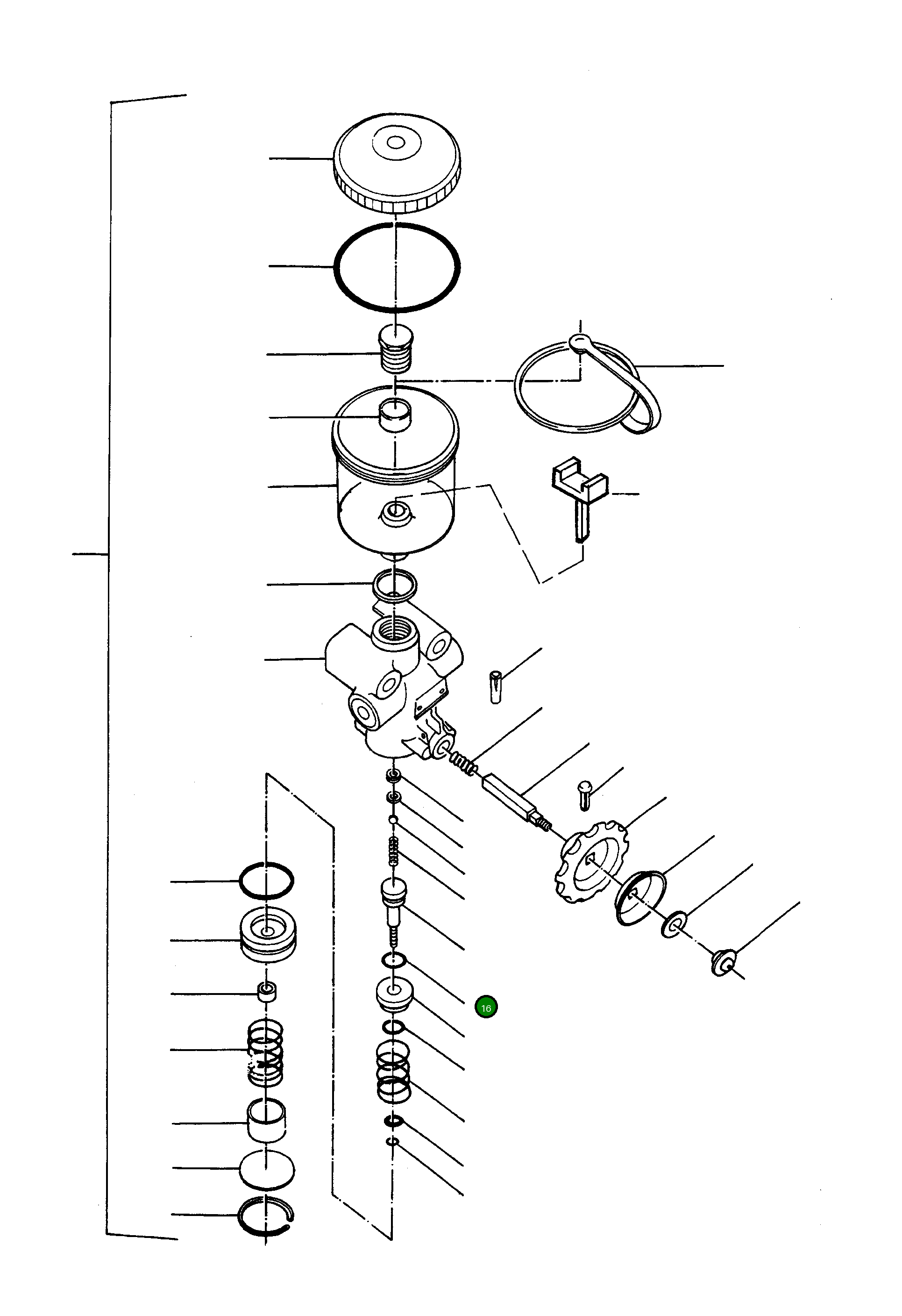 16