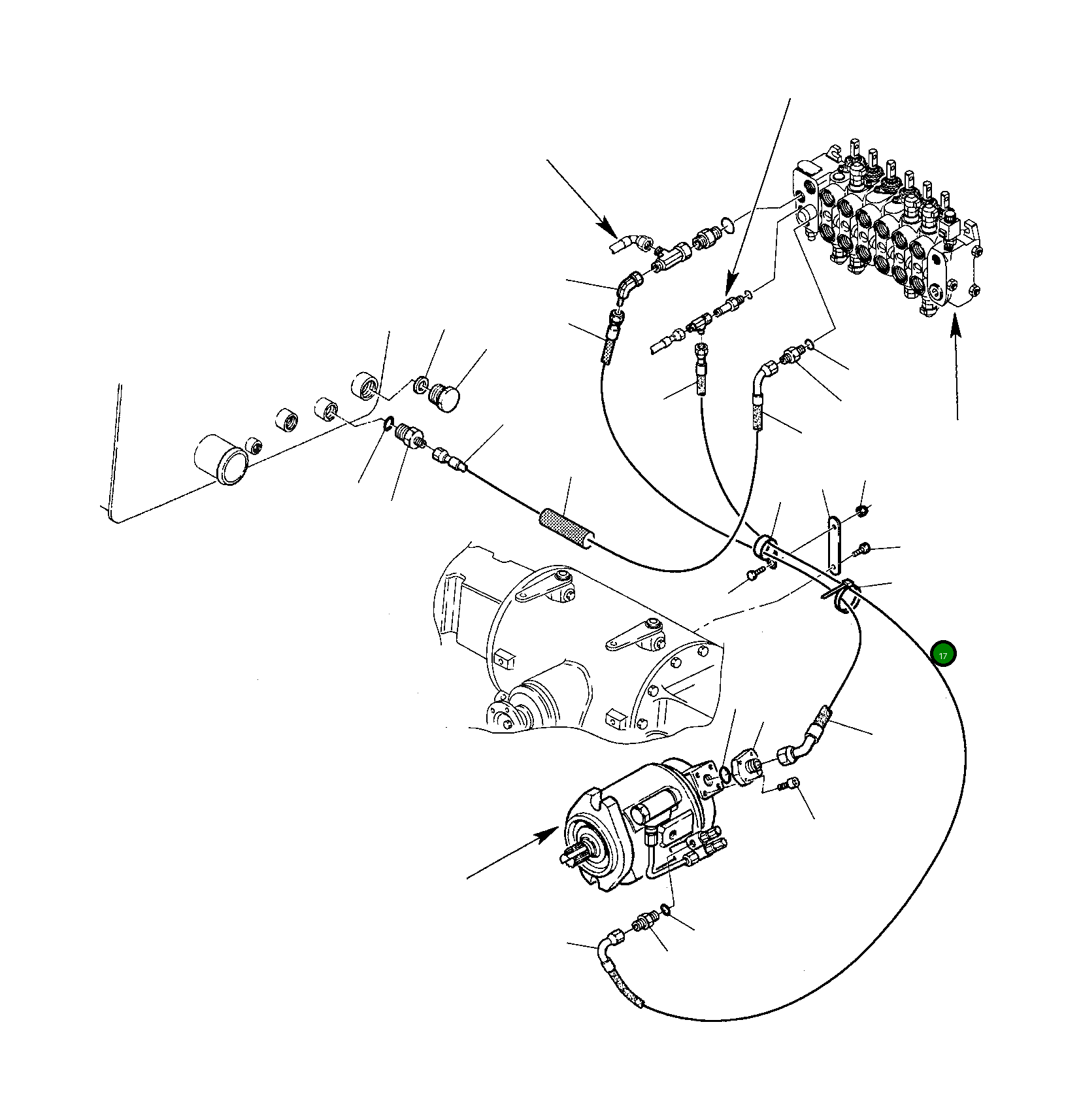 17