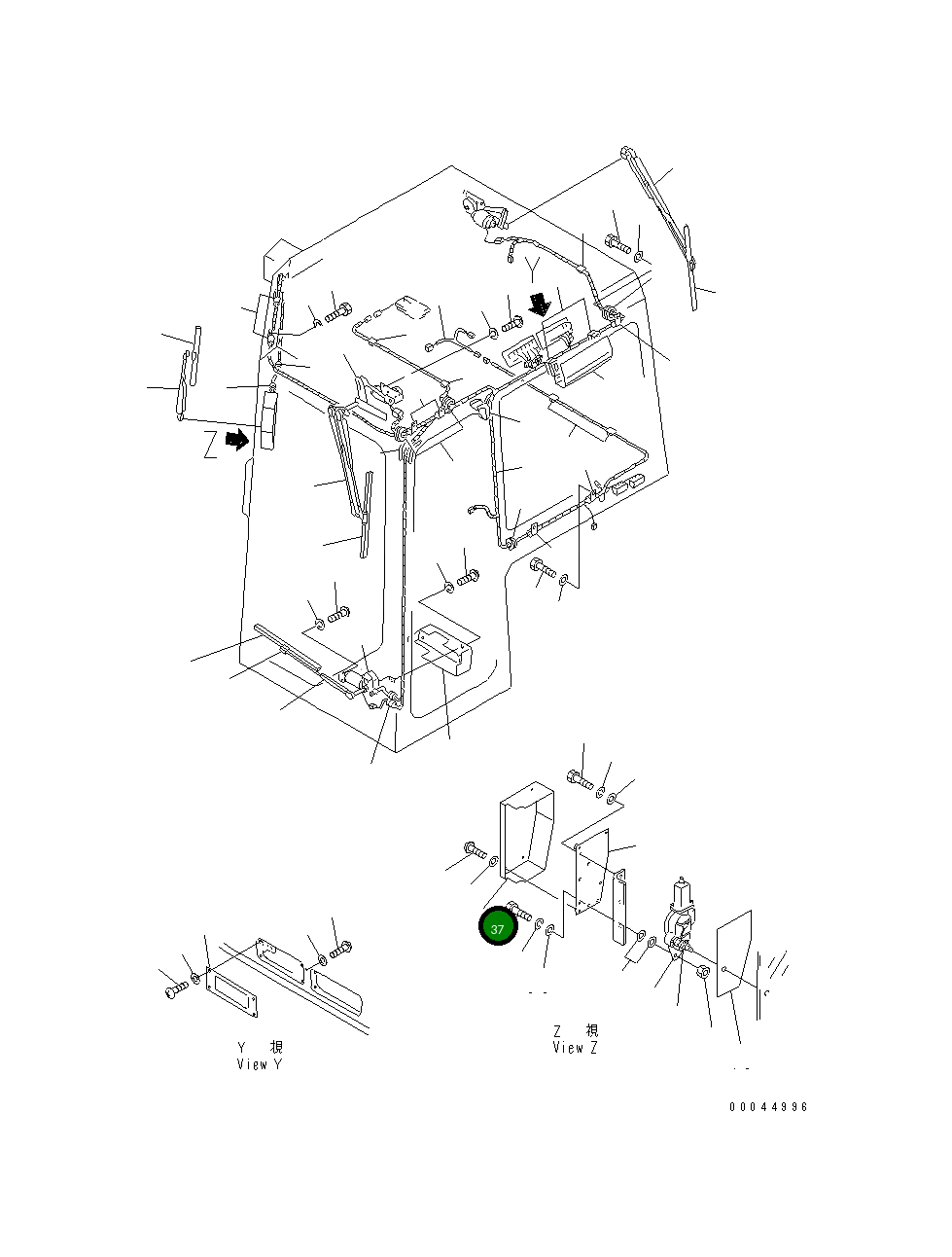 Y

Z

37

Y 視
View Y

Z 視
View Z

00044996