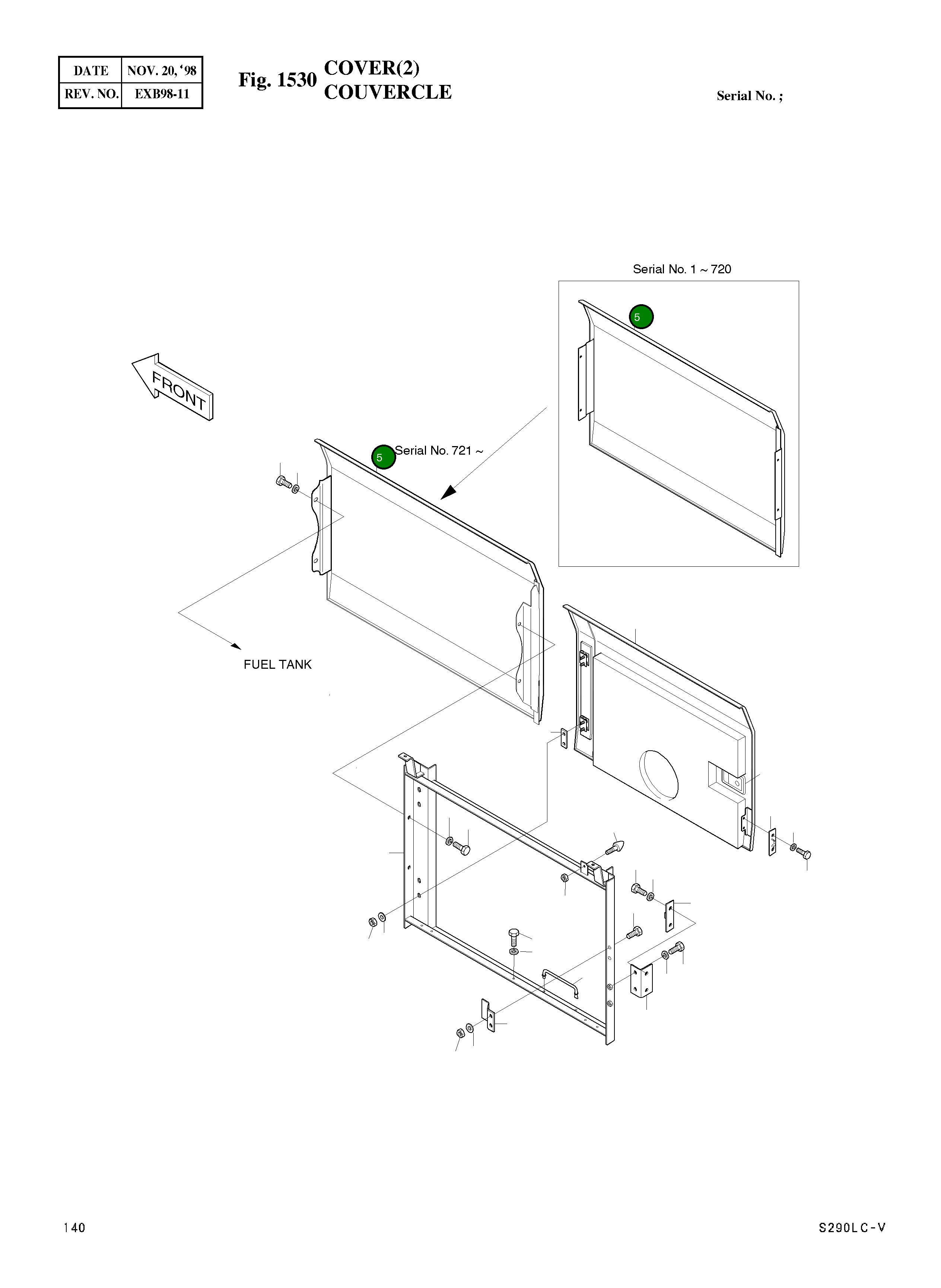 | DATE | NOV. 20, '98 |
|---|---|
| REV. NO. | EXB98-11 |

Fig. 1530 COVER(2) COUVERCLE

Serial No. ;

Serial No. 1 ~ 720

5

FRONT

5

Serial No. 721 ~

FUEL TANK

140

S290LC-V