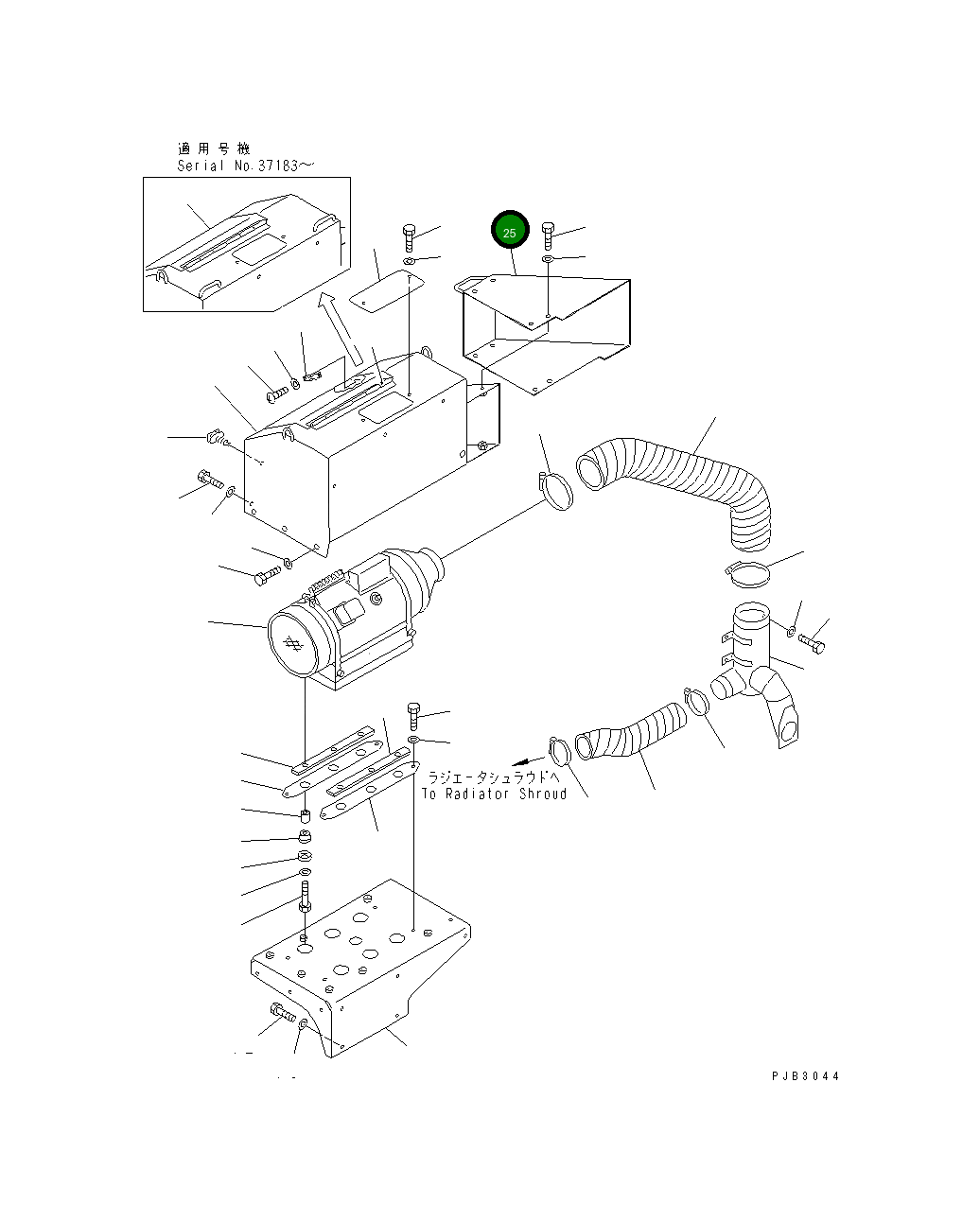 適用号機
Serial No.37183～

25

ラジエータシュラウドへ
To Radiator Shroud

PJB3044