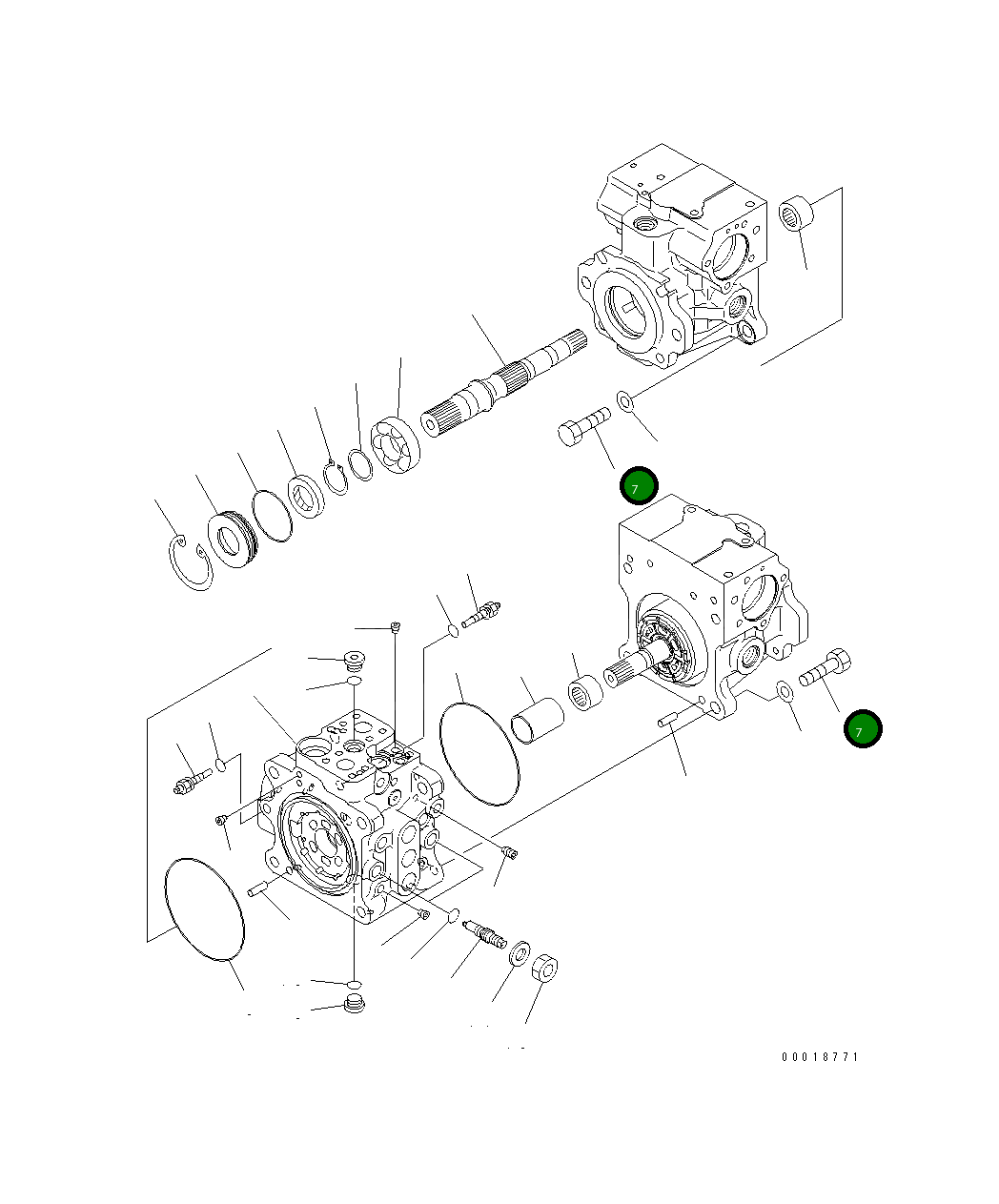 7

7

00018771