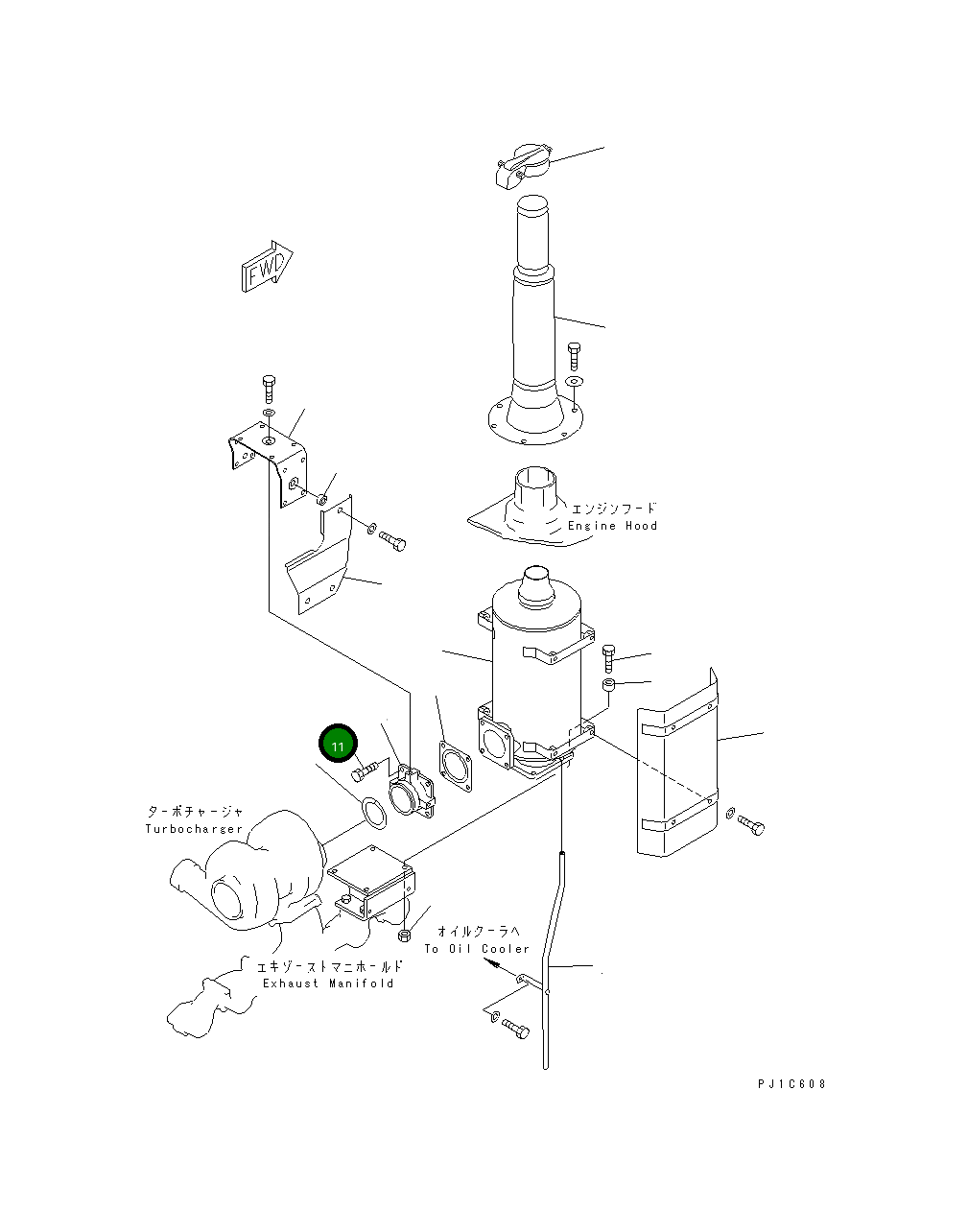 FWD

エンジンフード
Engine Hood

11

ターボチャージャ
Turbocharger

オイルクーラへ
To Oil Cooler

エキゾーストマニホールド
Exhaust Manifold

PJ1C608