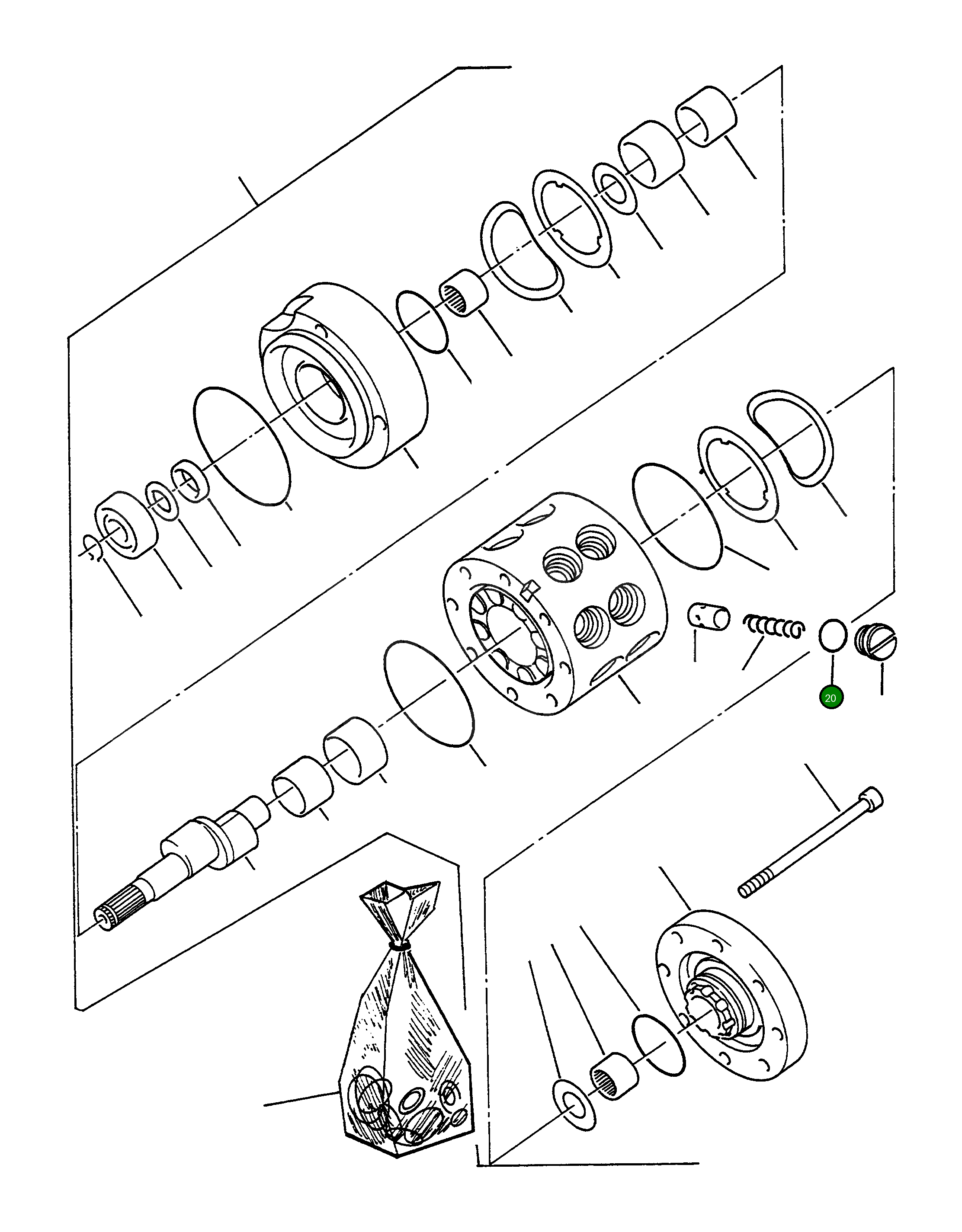 20