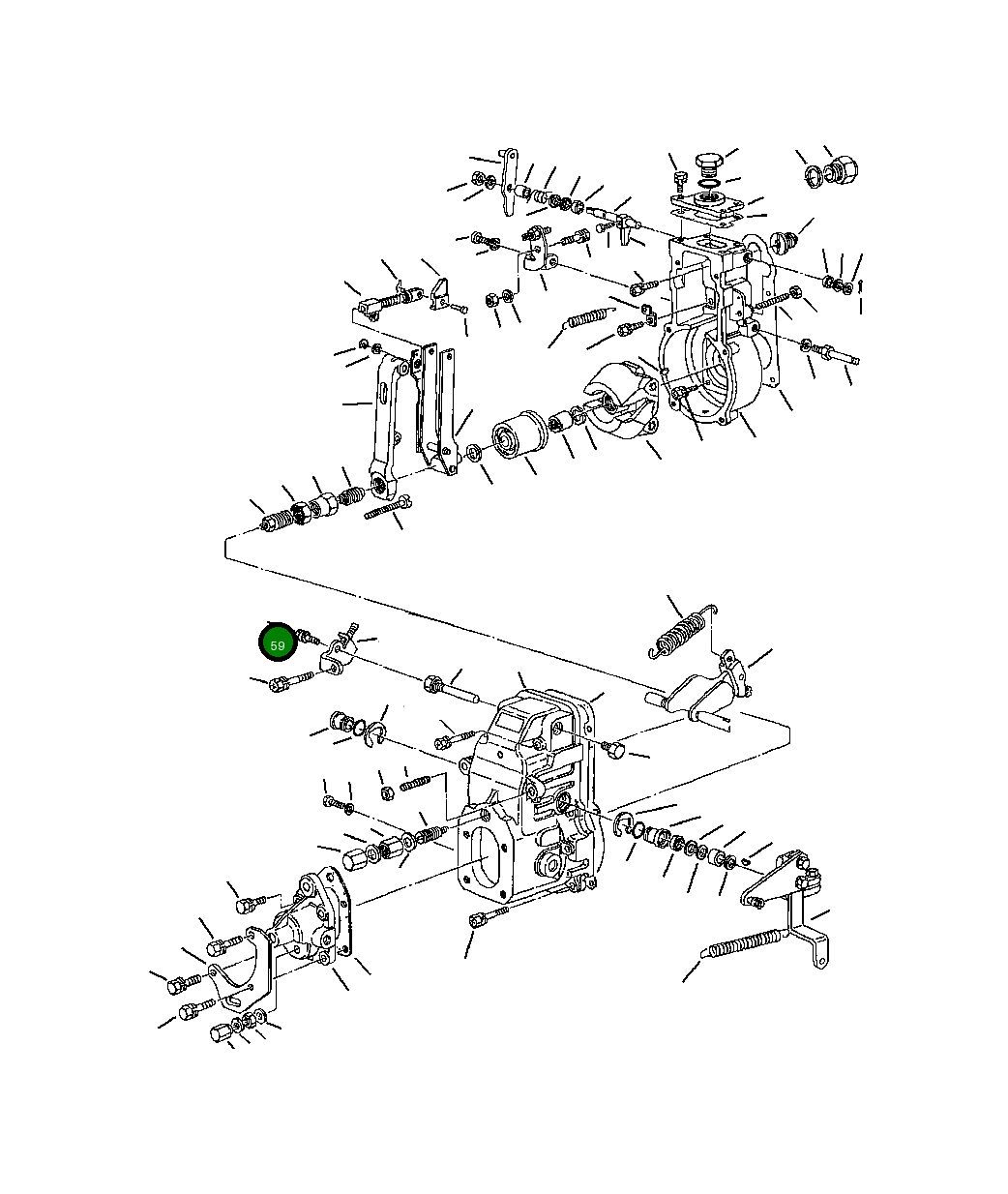 59