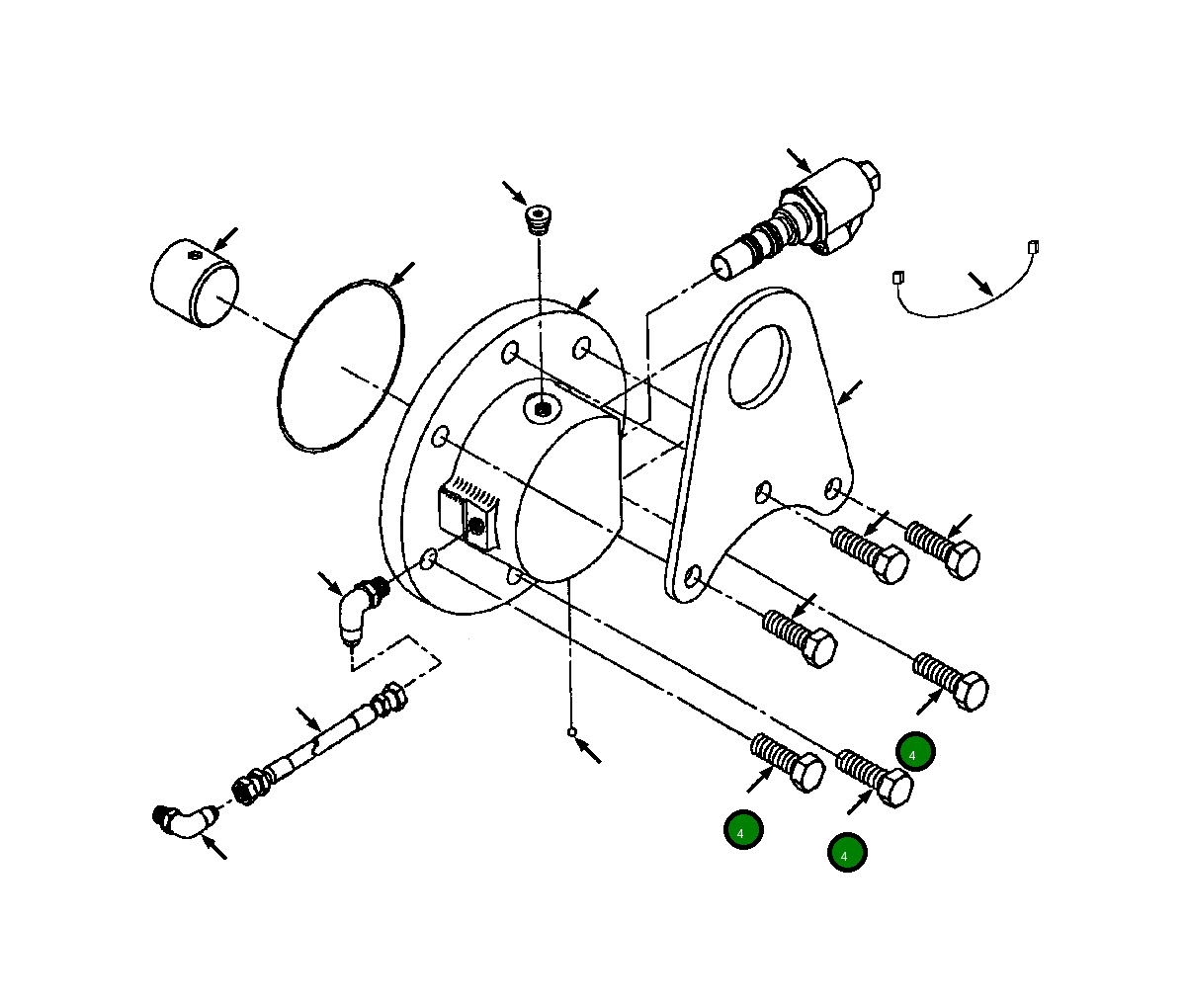 4

4

4