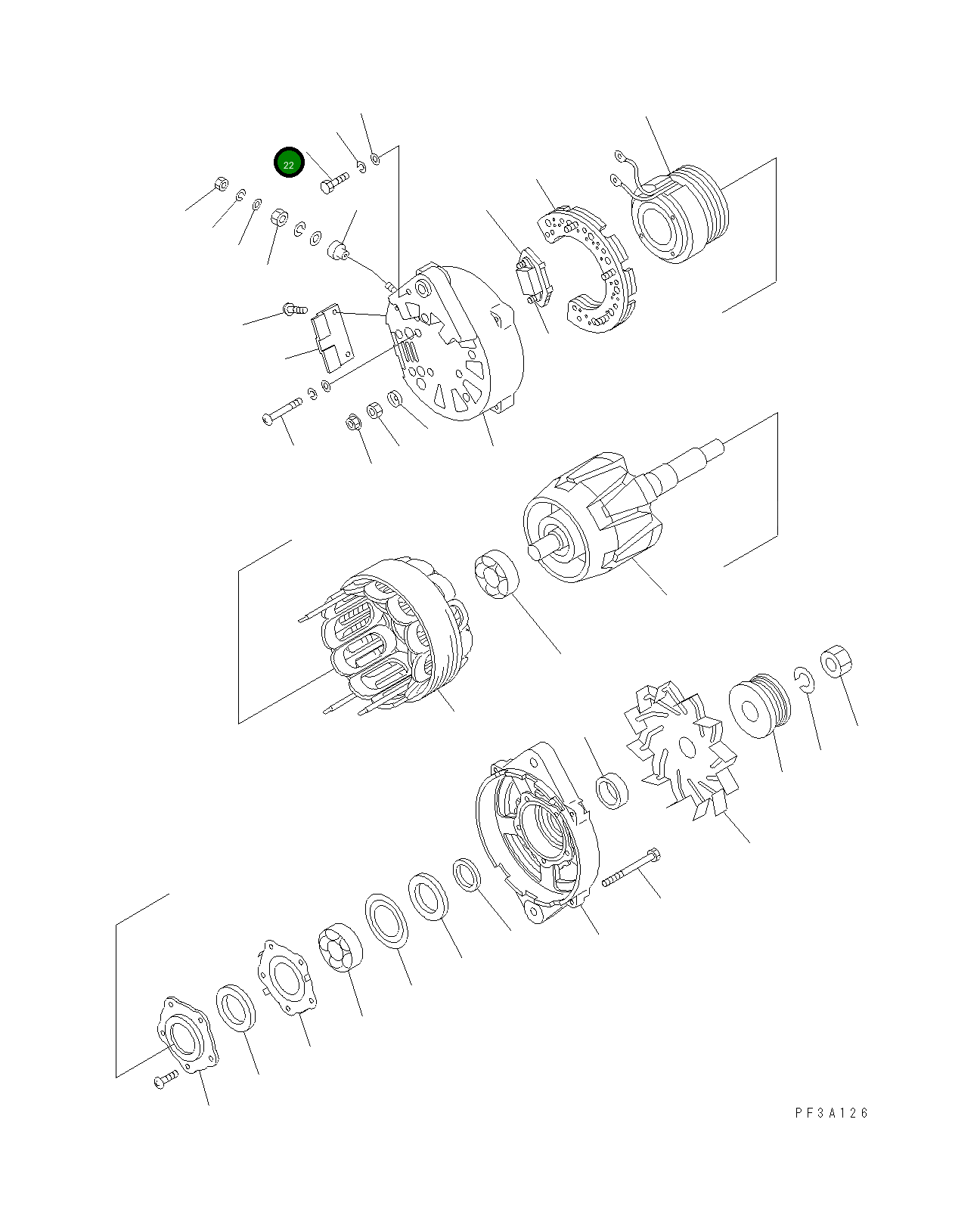 22

PF3A126