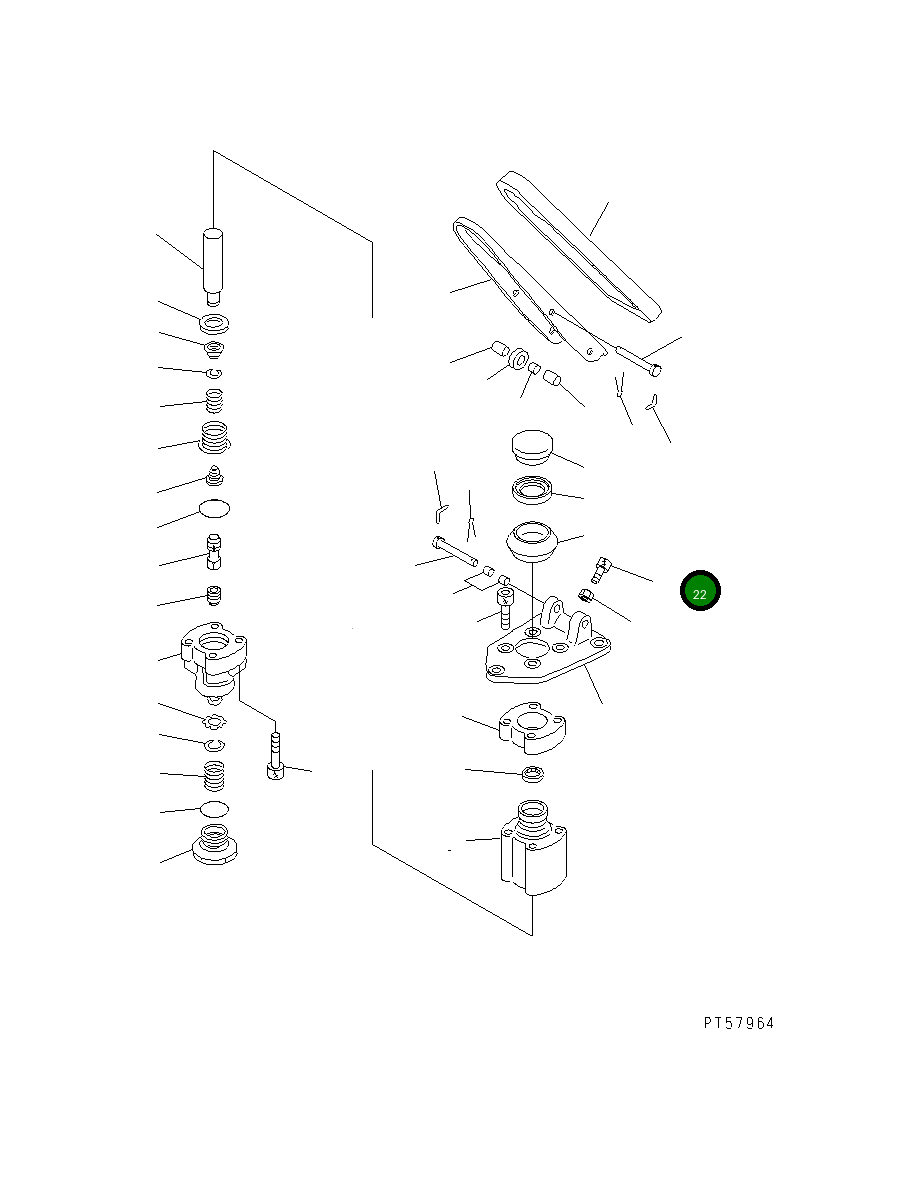 22

PT57964