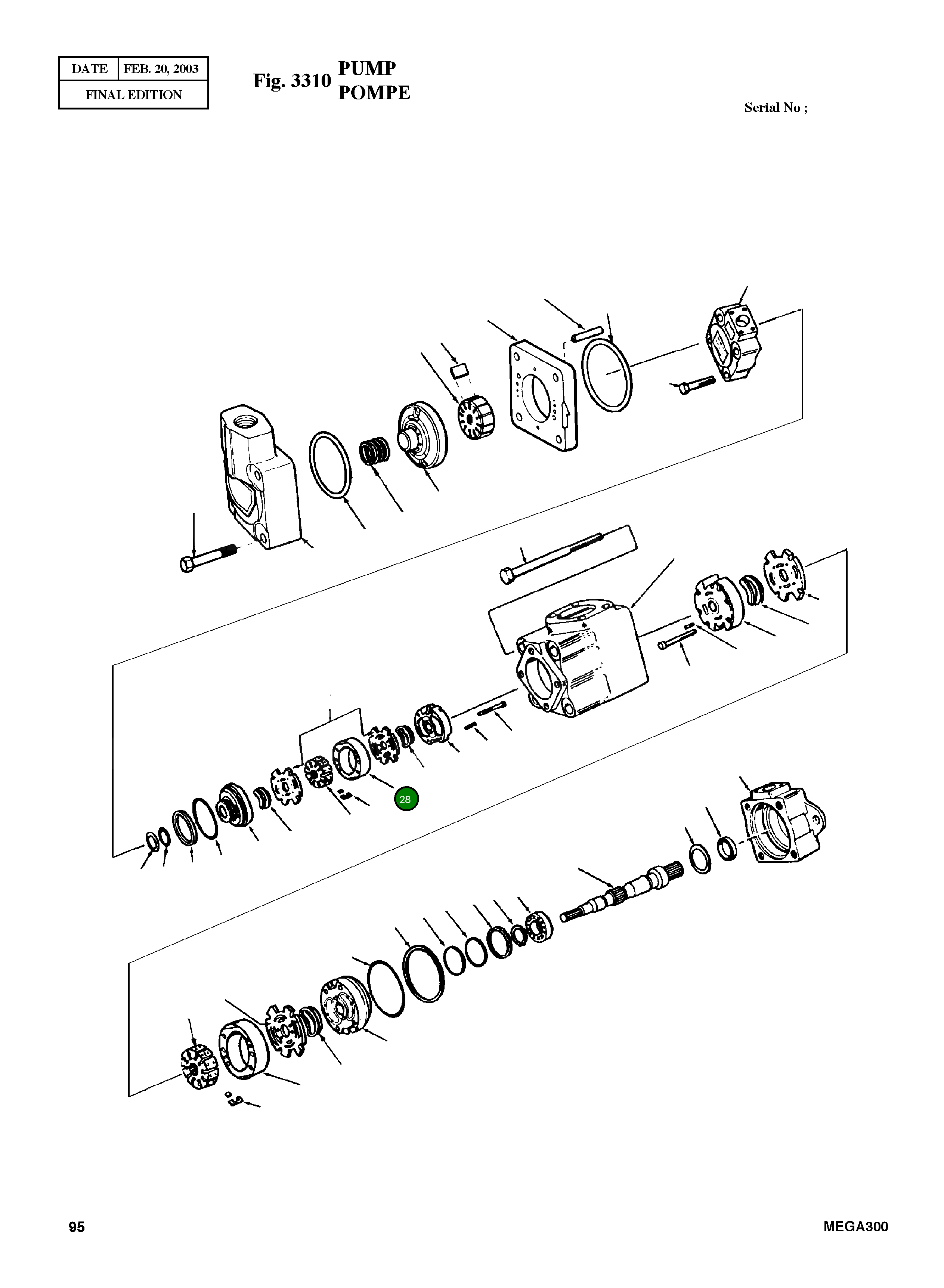 | DATE | FEB. 20, 2003 |
|---|---|
| FINAL EDITION | |

Fig. 3310 PUMP POMPE

Serial No ;

28

95

MEGA300