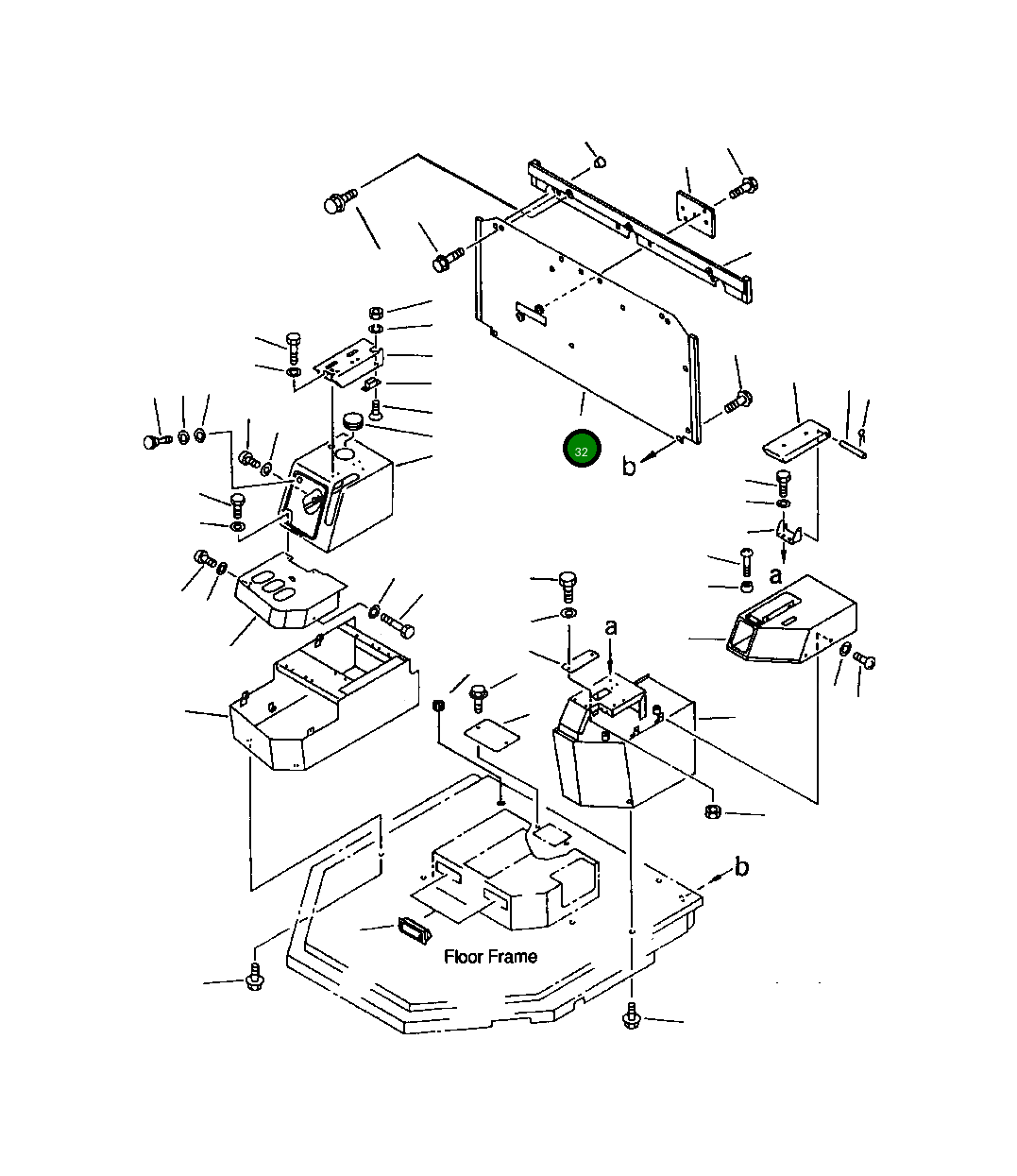 32
b
a
a
b
Floor Frame