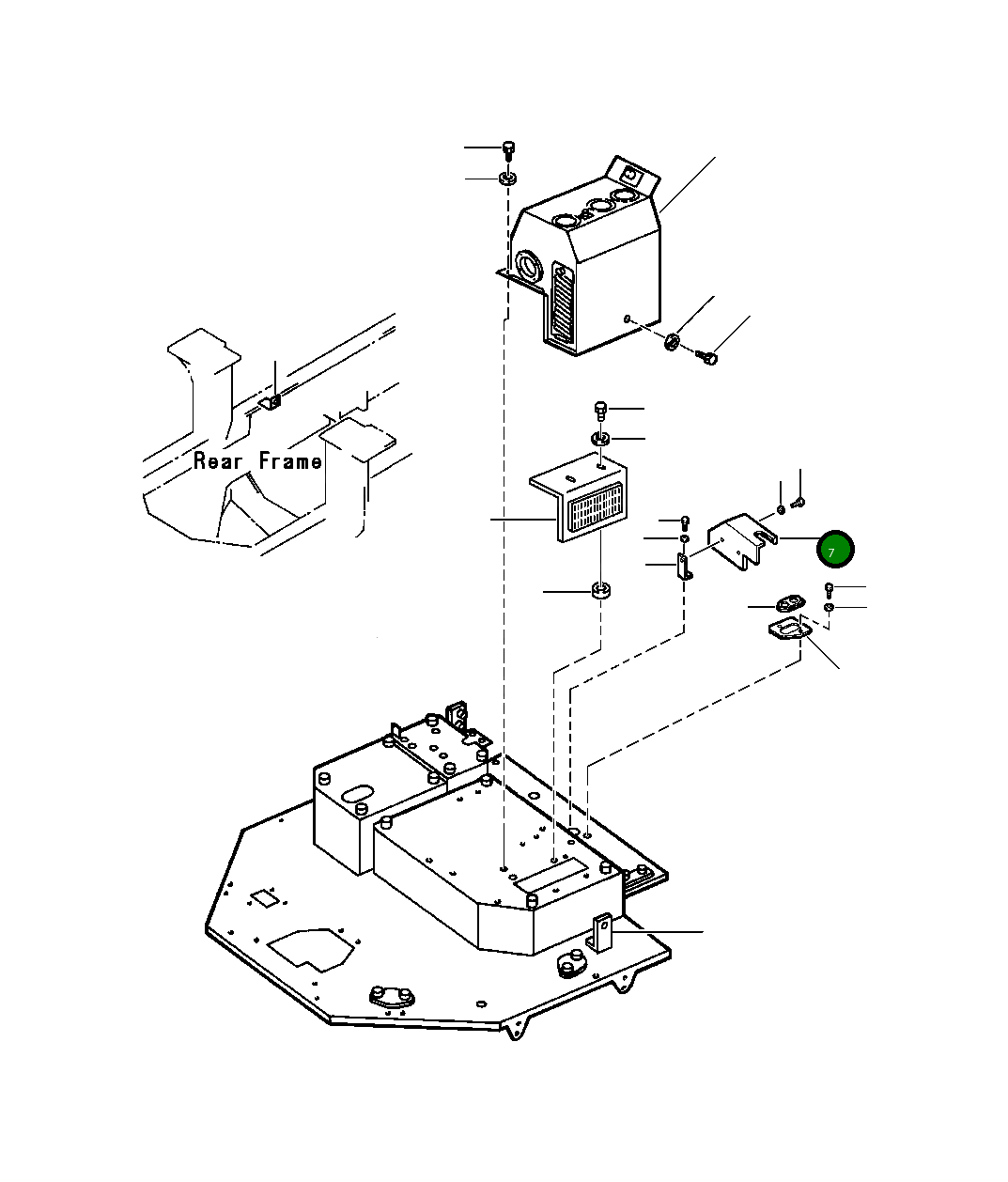 Rear Frame

7