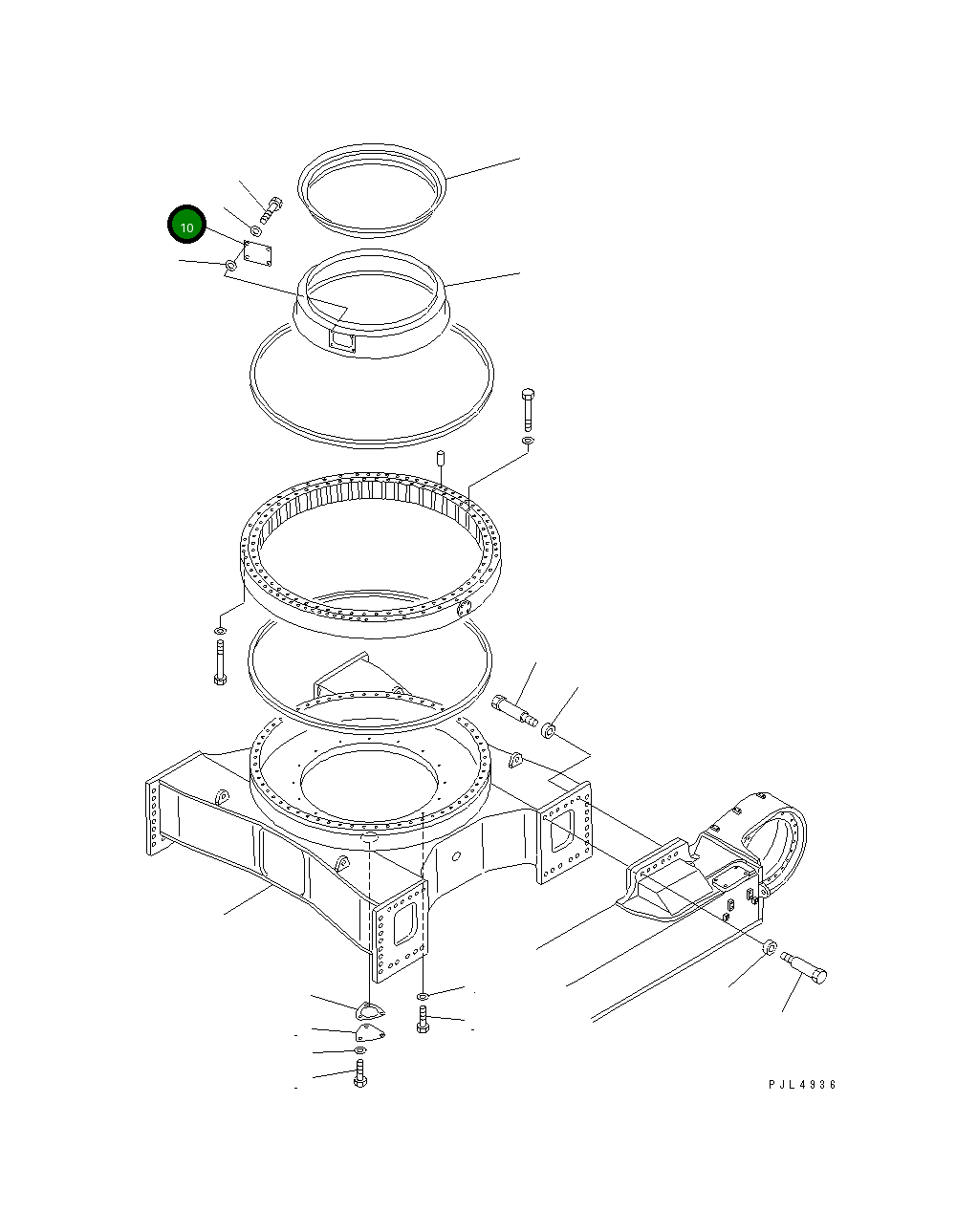 10

PJL4936