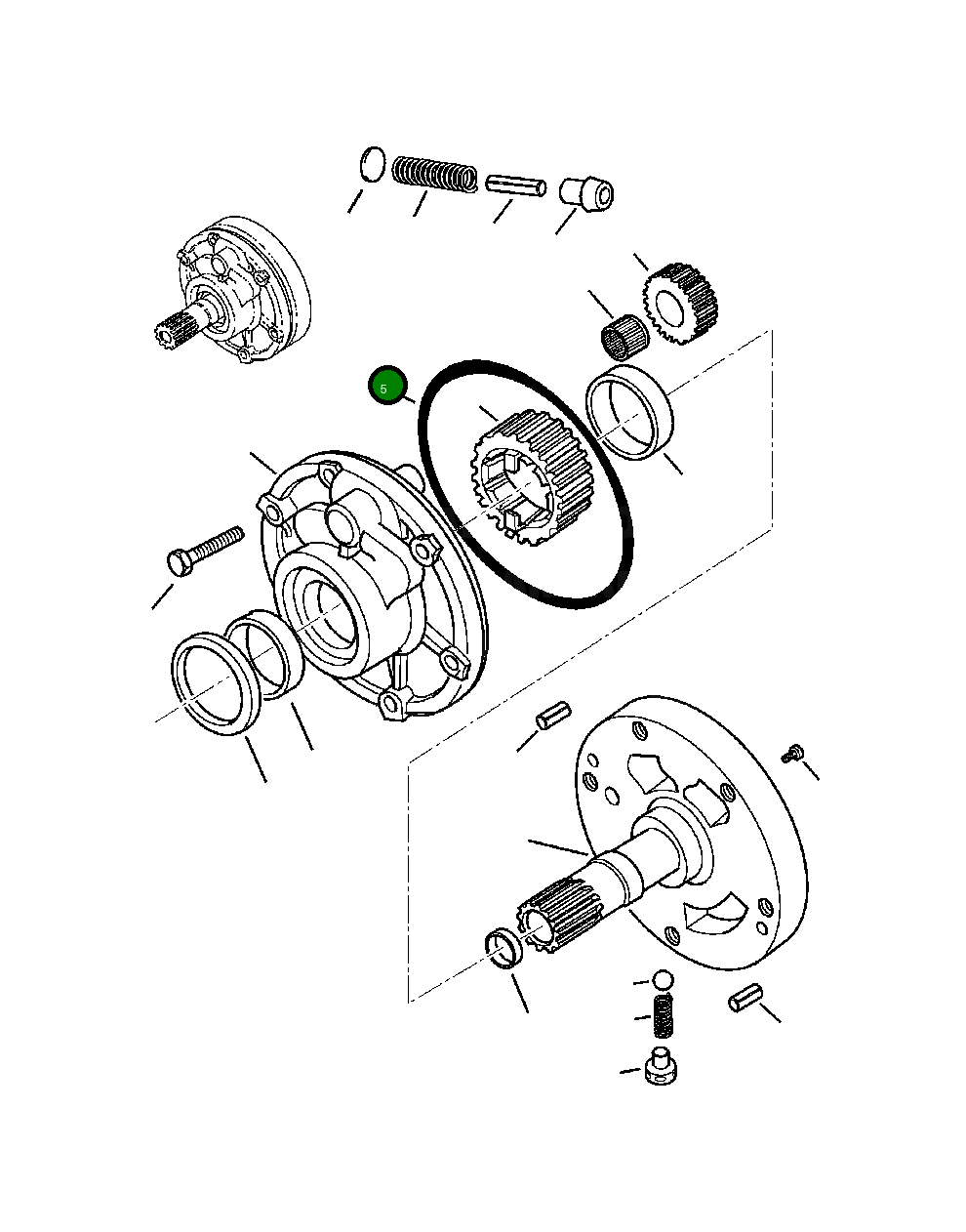 5