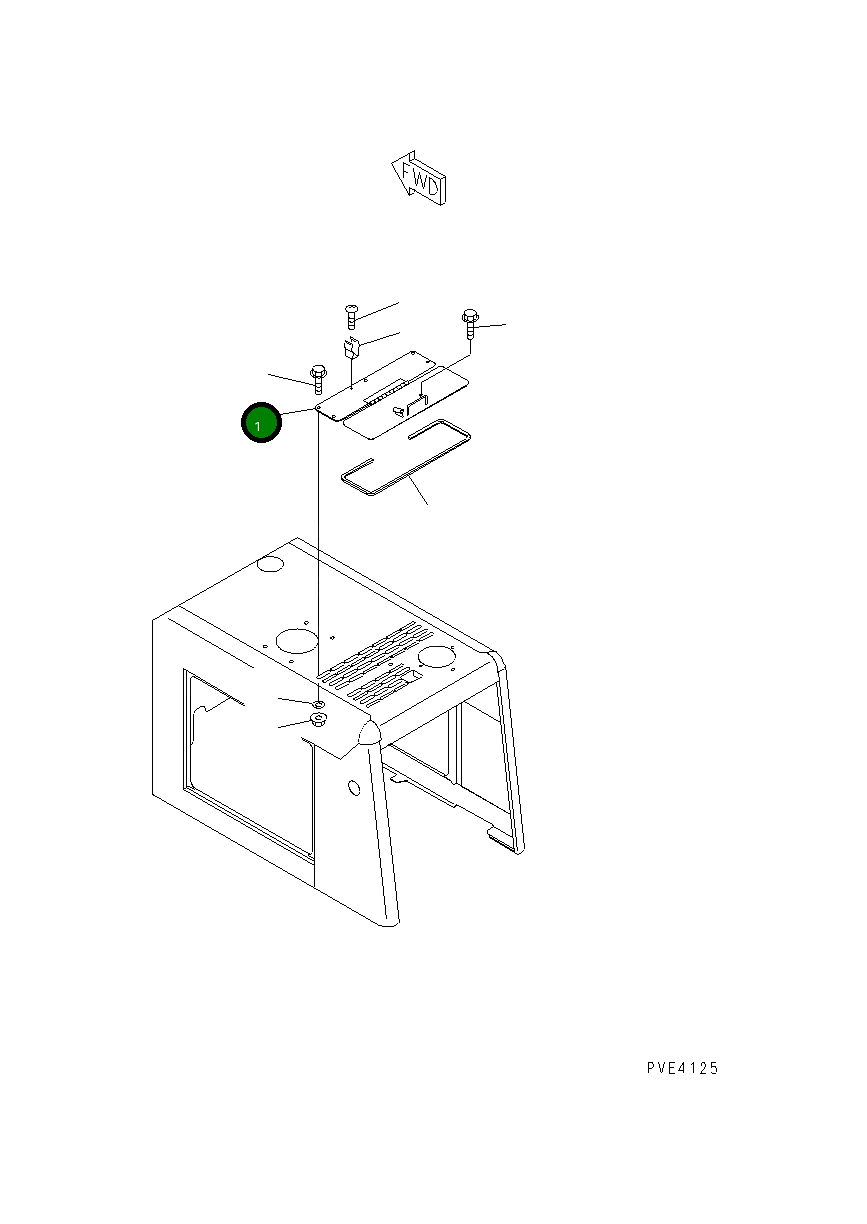 FWD

1

PVE4125