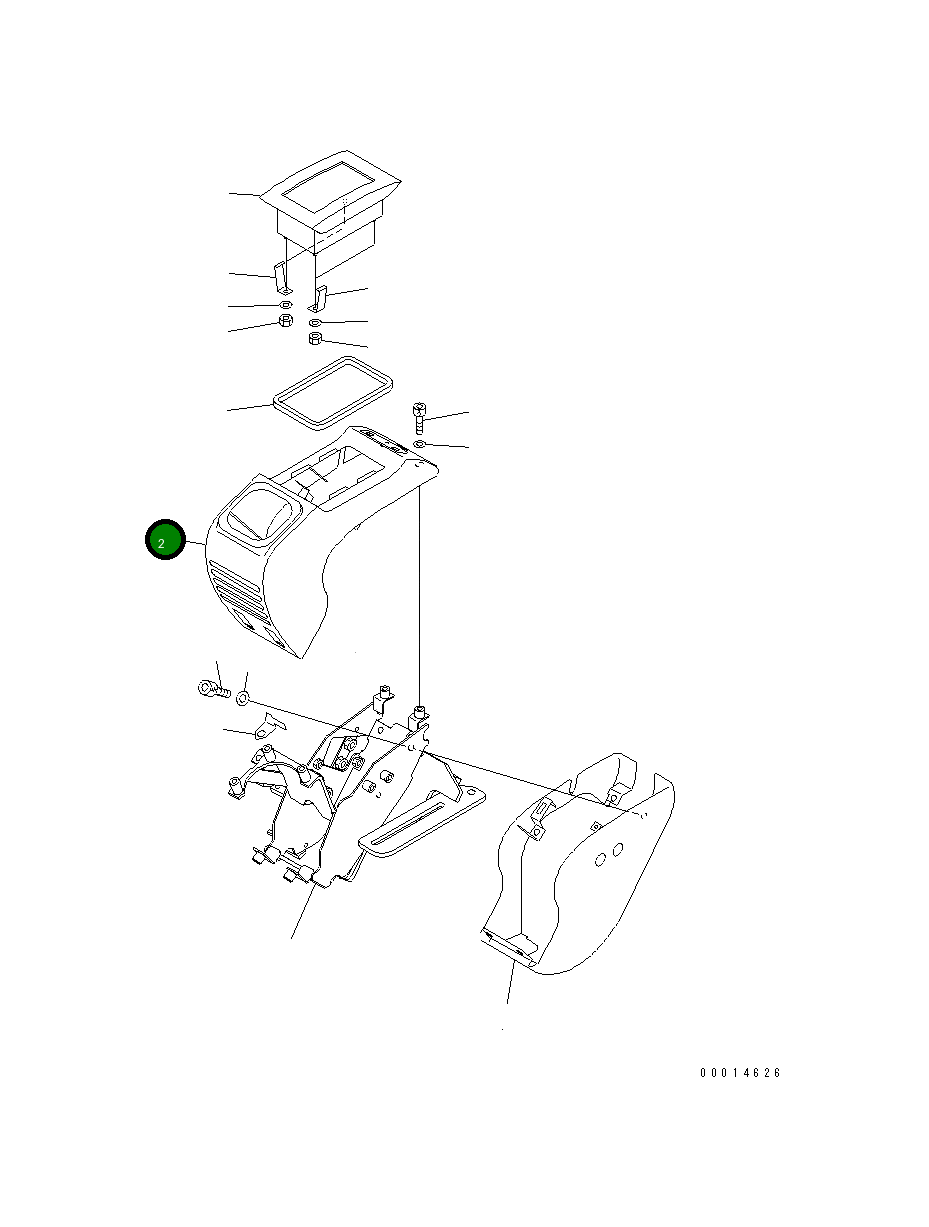 2

00014626