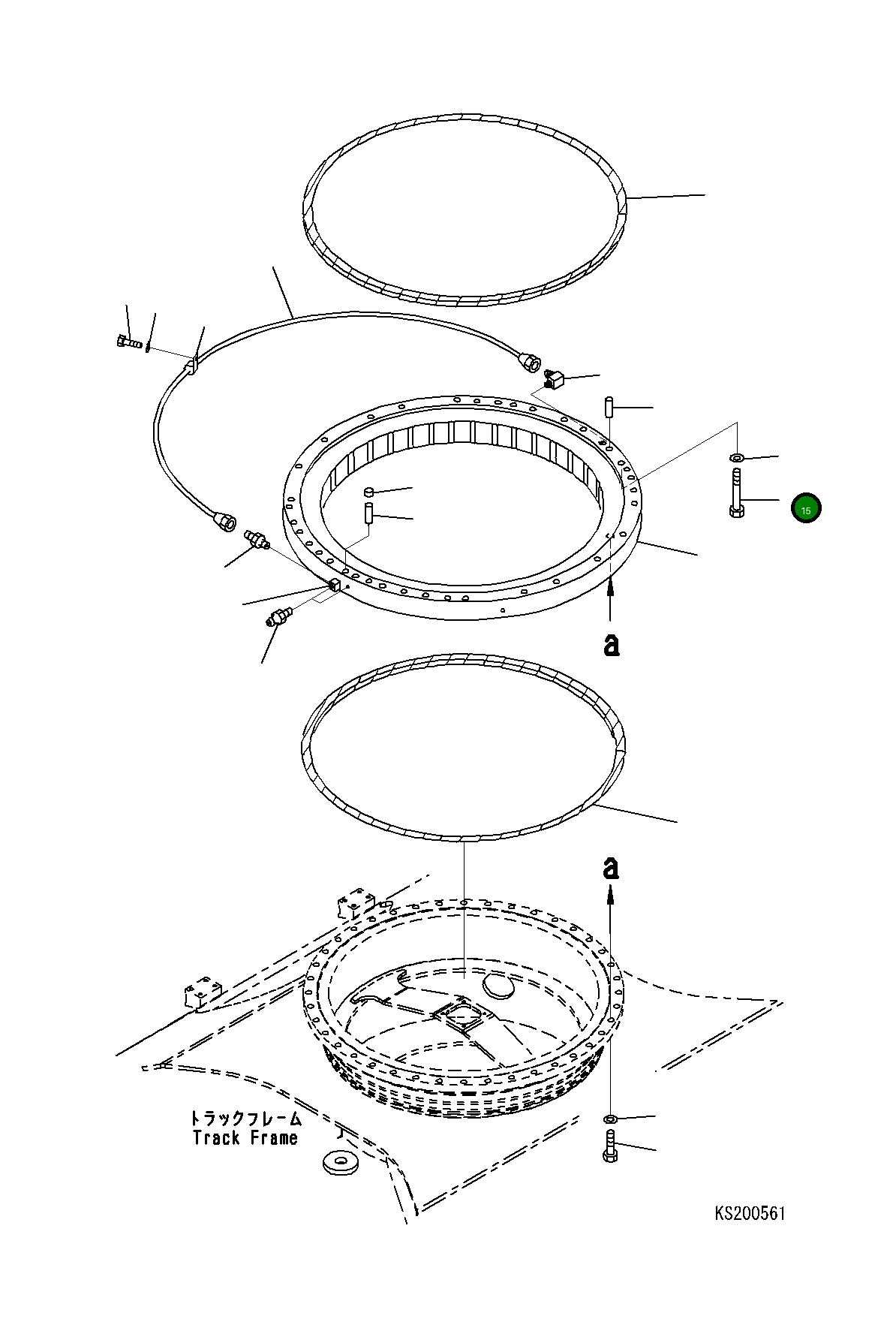 15

a

a

トラックフレーム
Track Frame

KS200561