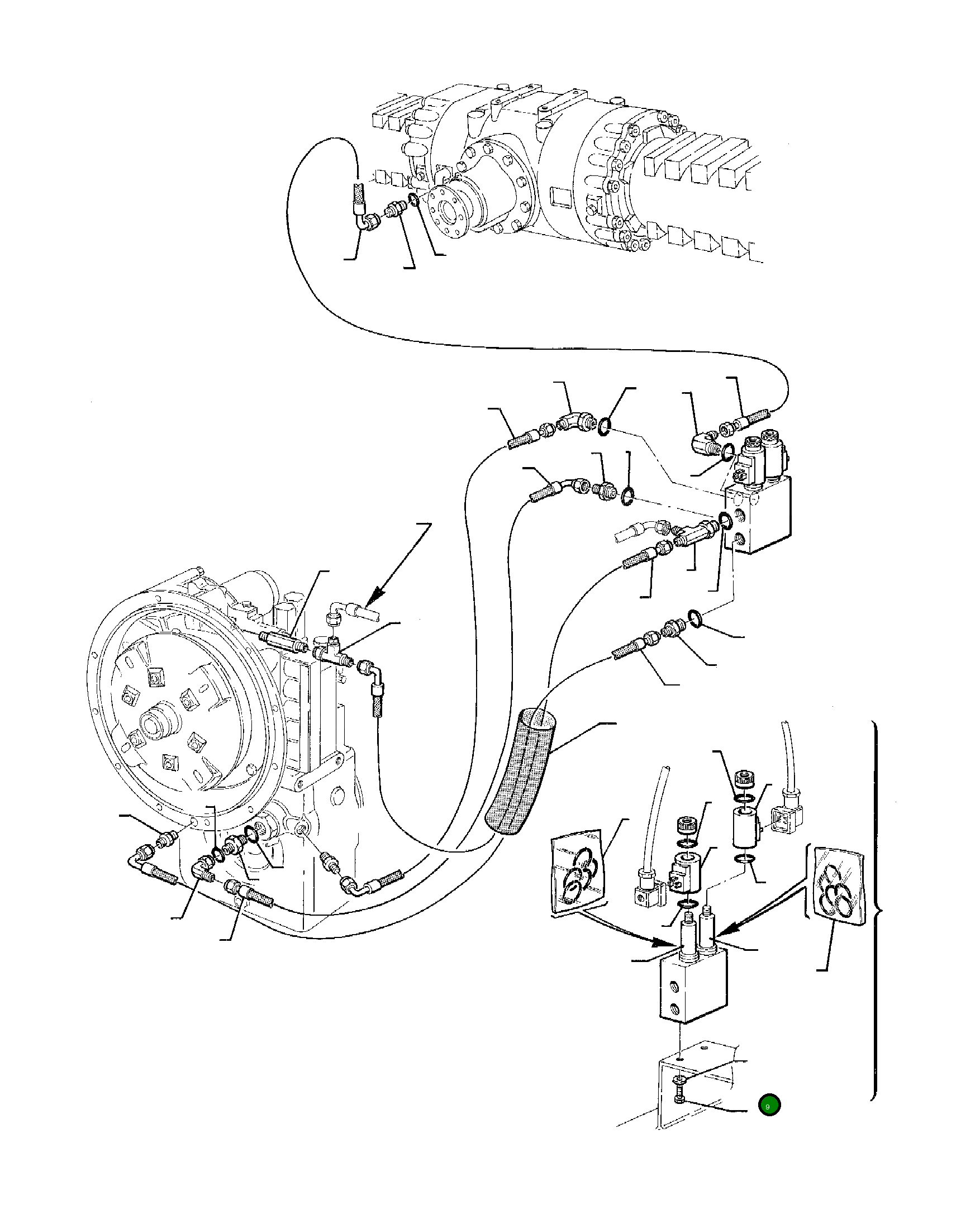 9