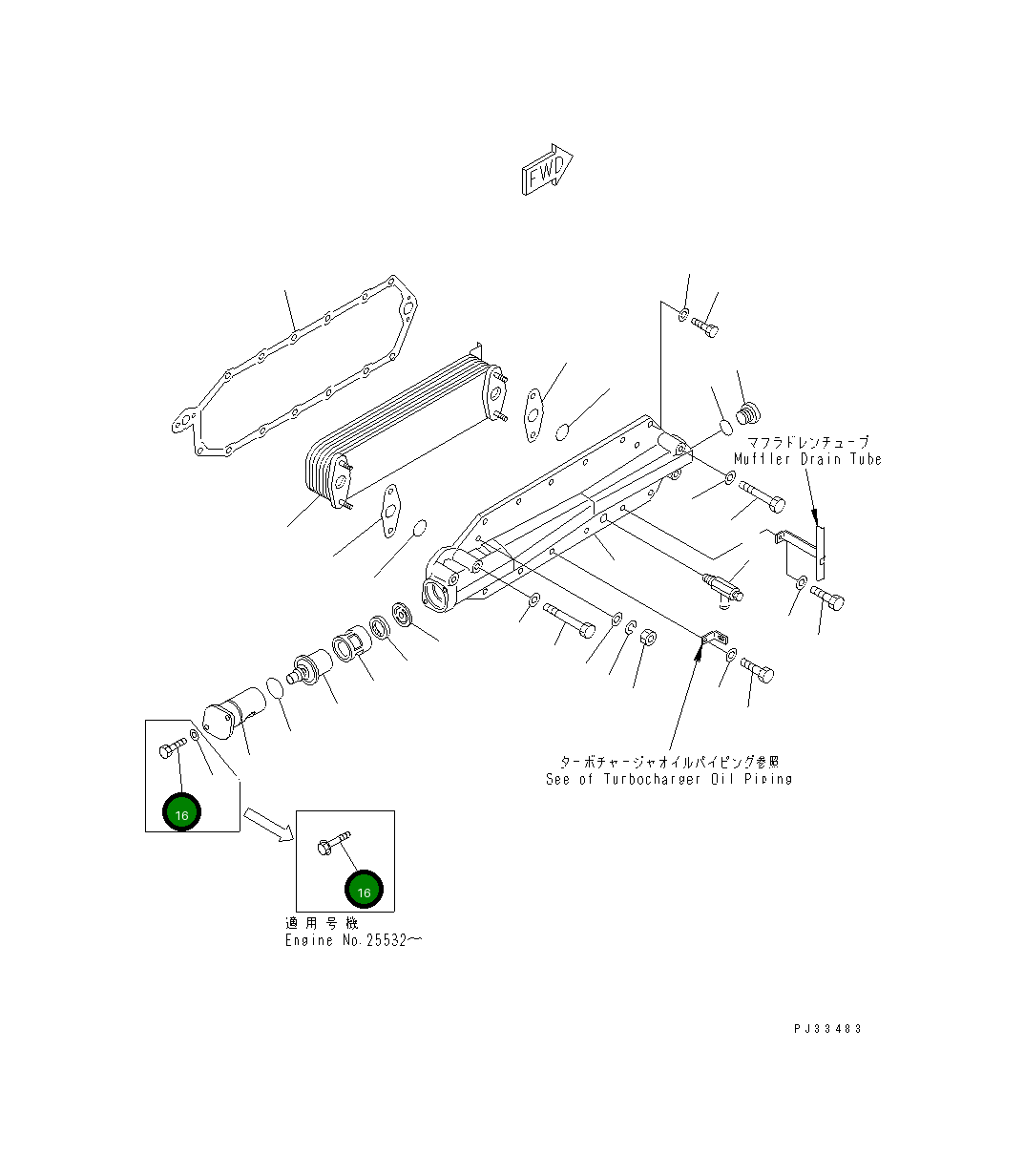 FWD

マフラドレンチューブ
Muffler Drain Tube

ターボチャージャオイルパイピング参照
See of Turbocharger Oil Piping

16

16

適用号機
Engine No.25532～

PJ33483