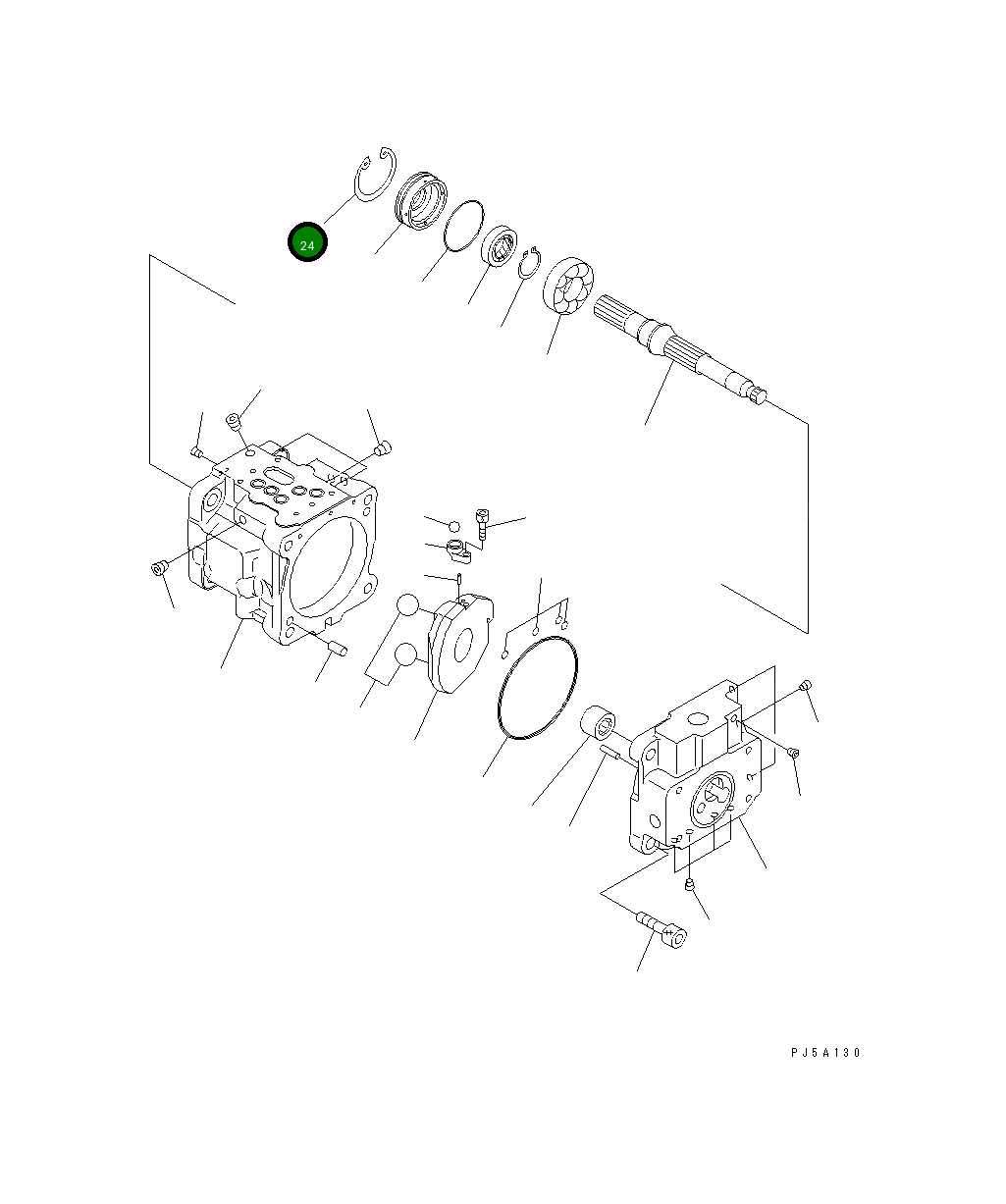 24

PJ5A130