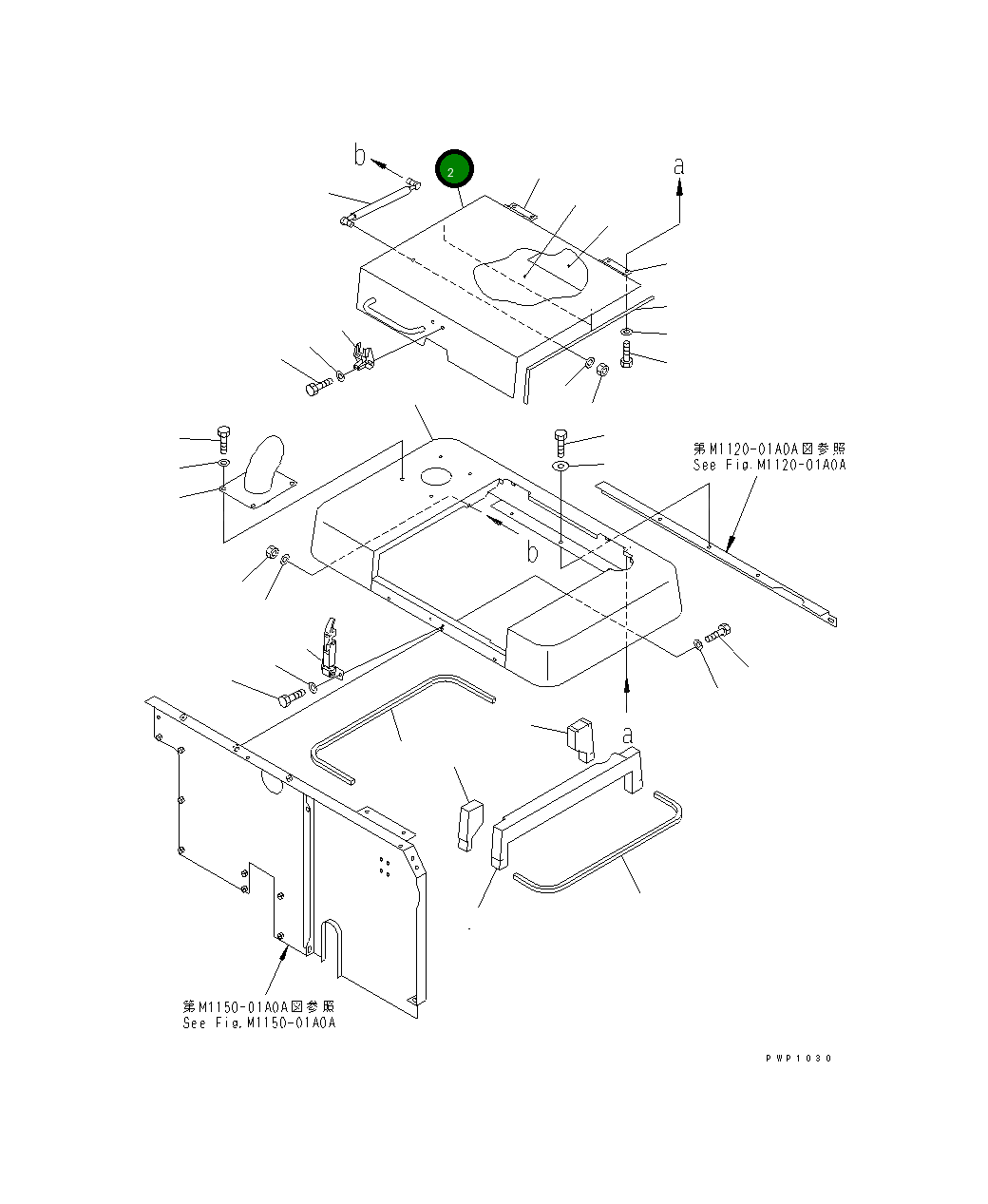 b

2

a

第M1120-01A0A図参照
See Fig.M1120-01A0A

b

a

第M1150-01A0A図参照
See Fig.M1150-01A0A

PWP1030