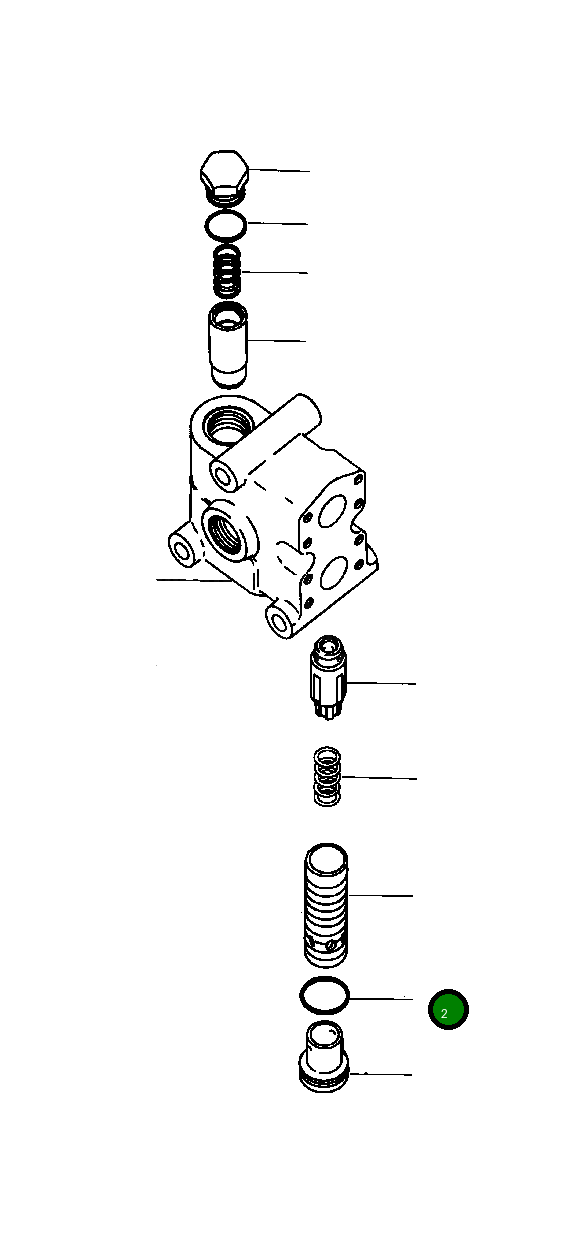 2