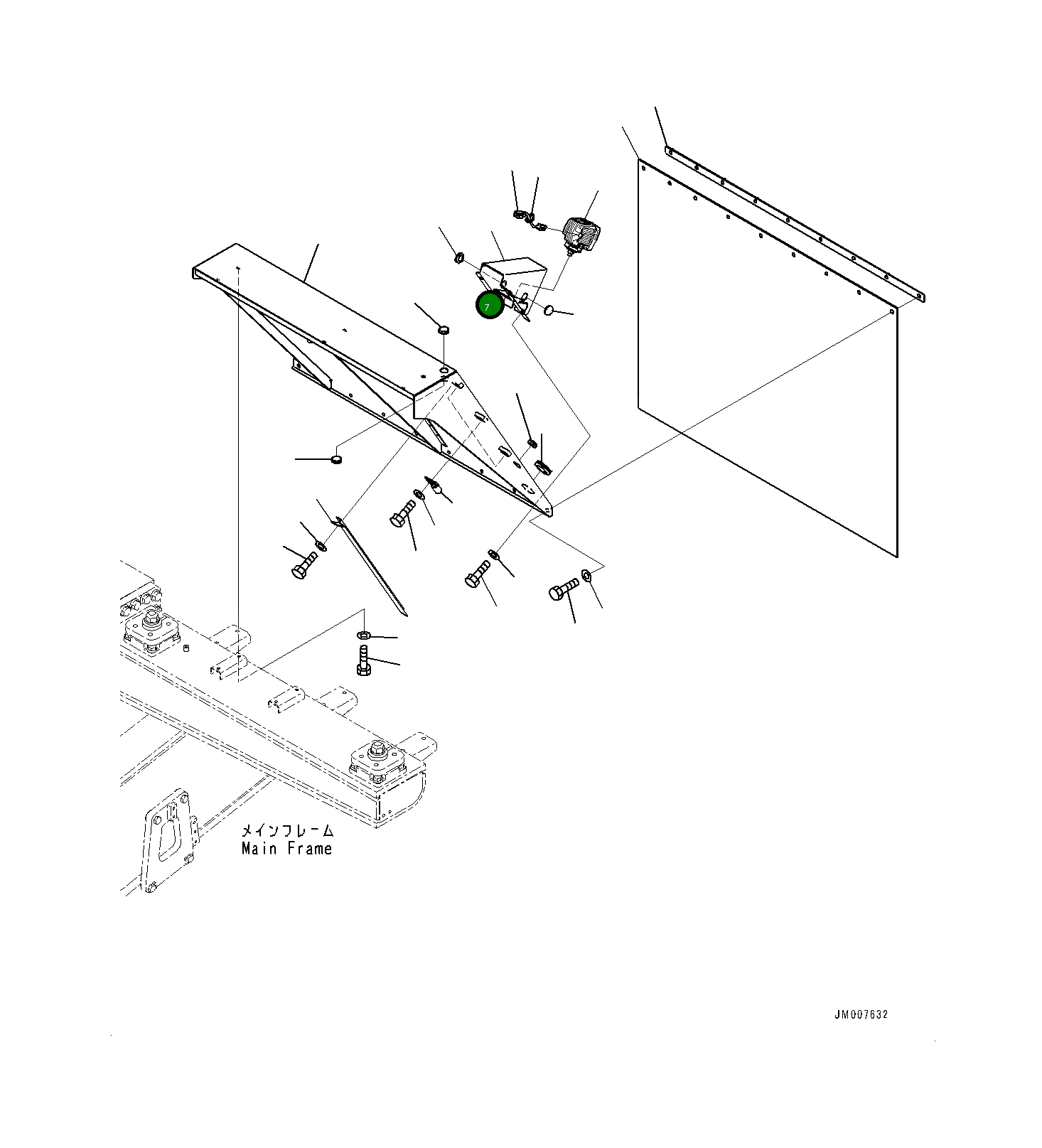 7

メインフレーム
Main Frame

JM007632