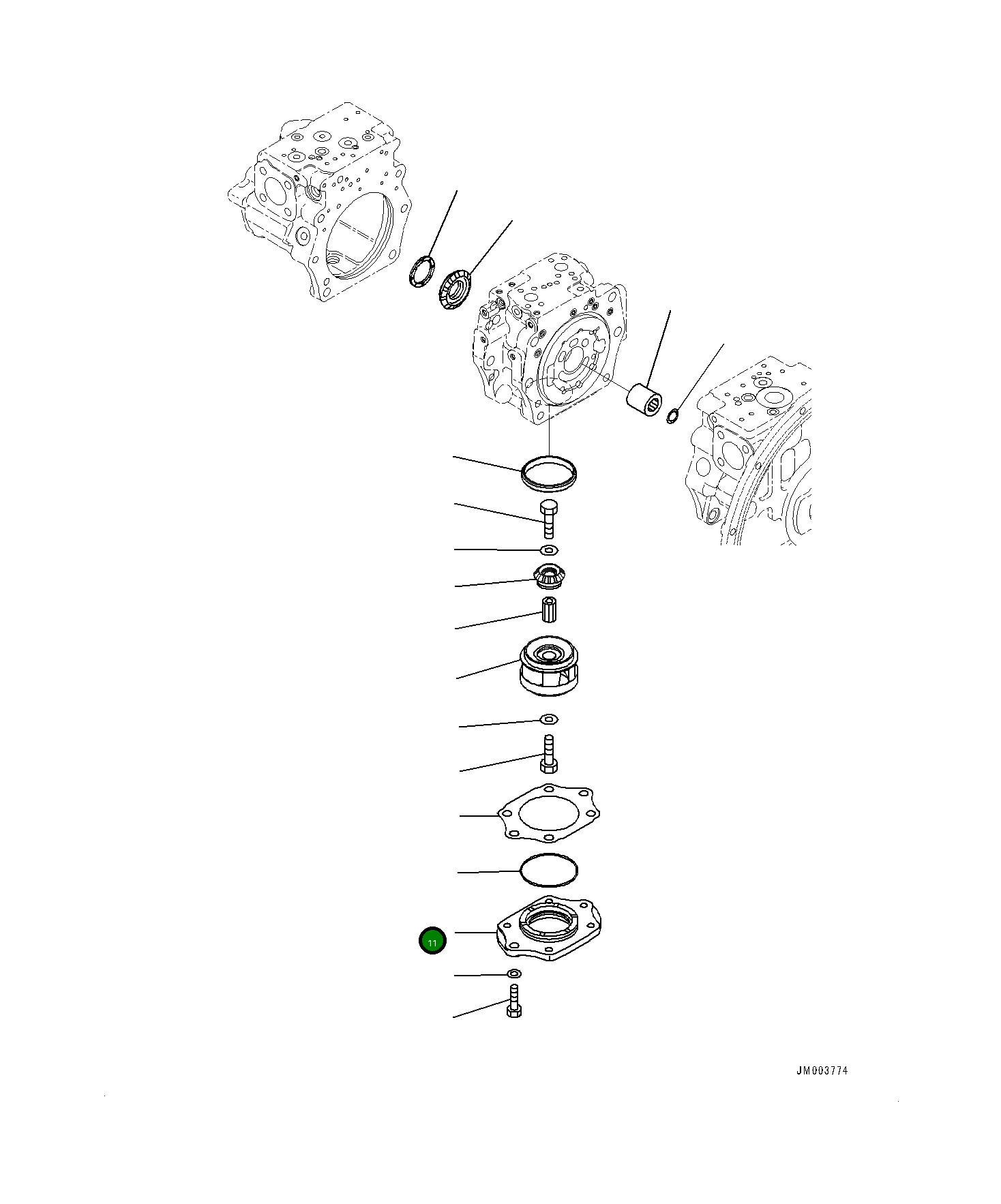 11

JM003774