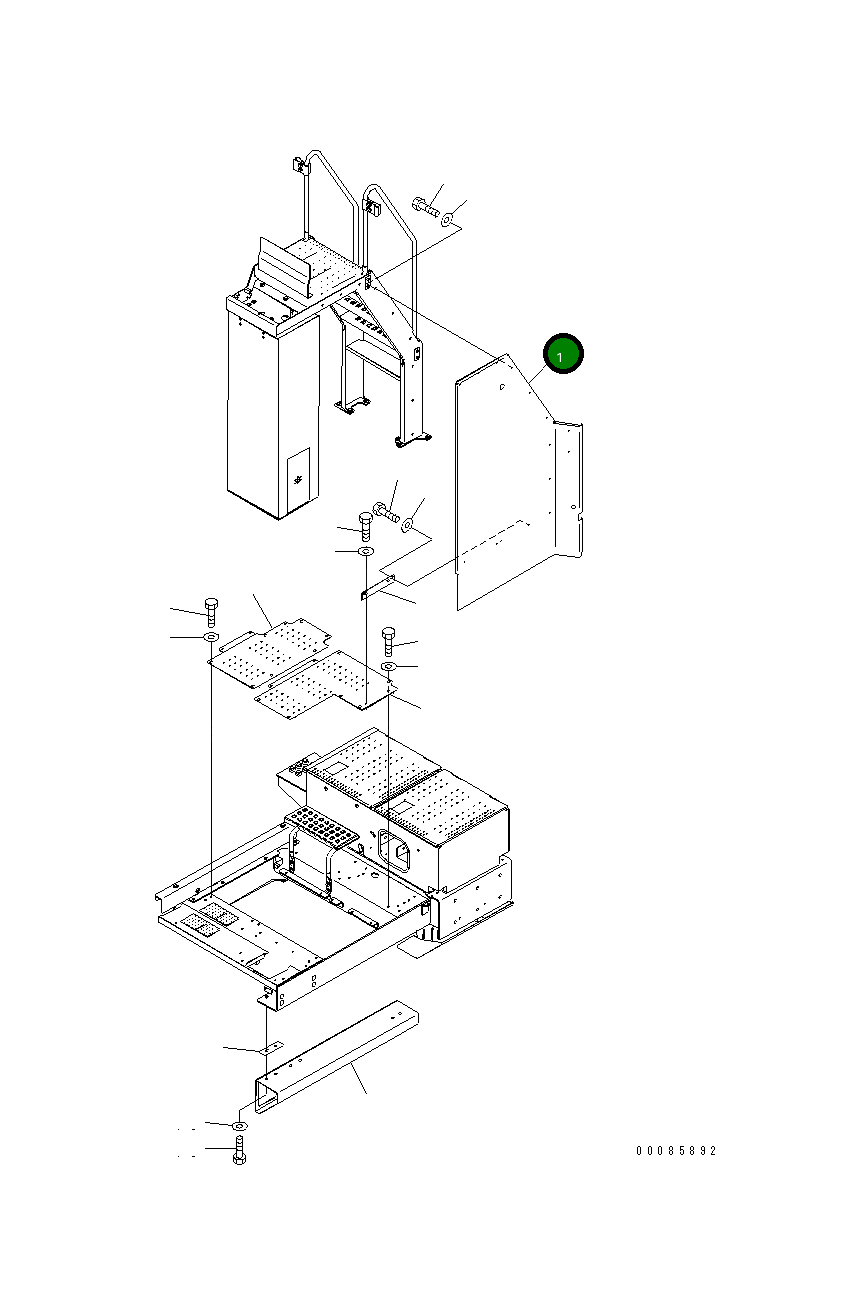 1

00085892