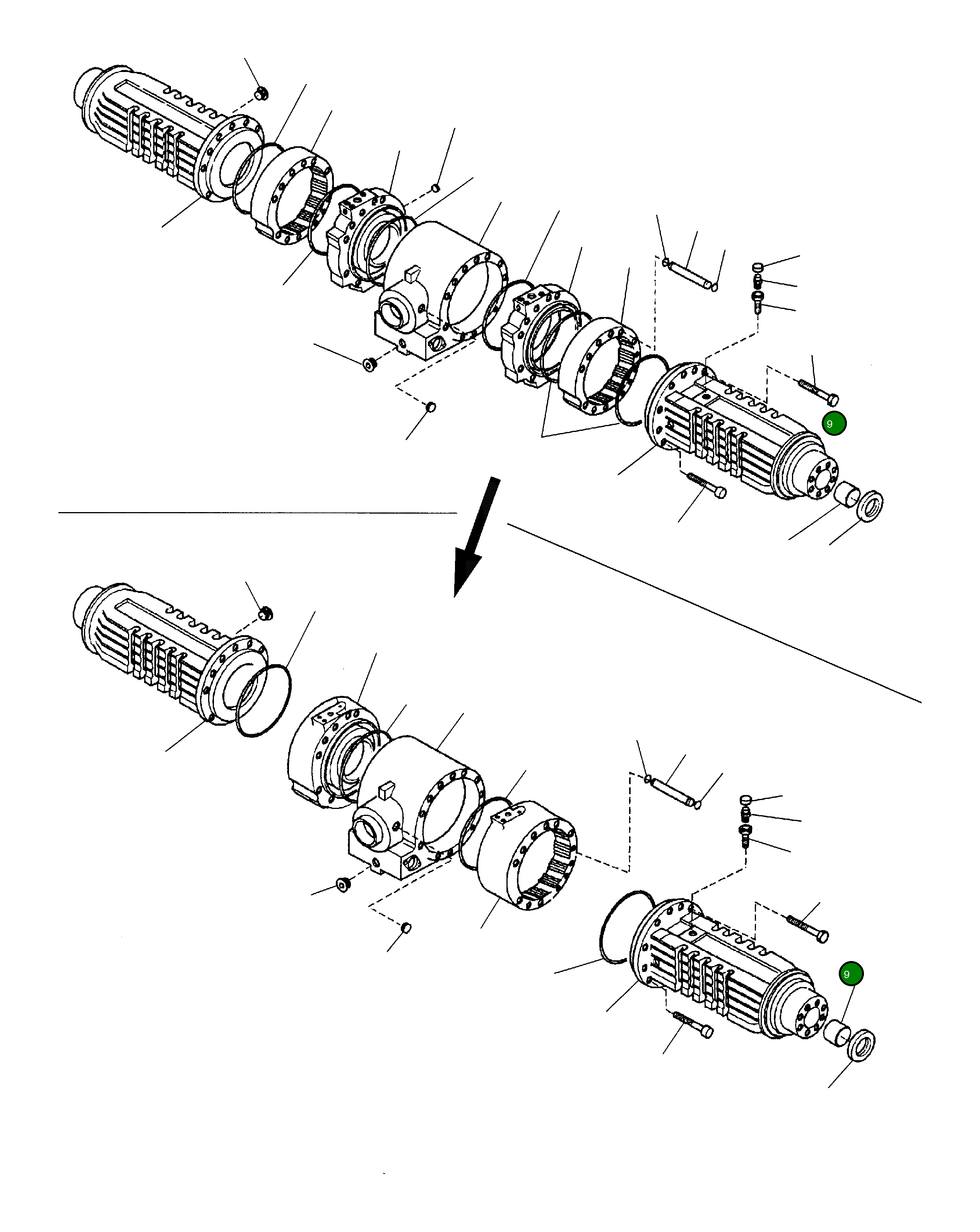 9

9