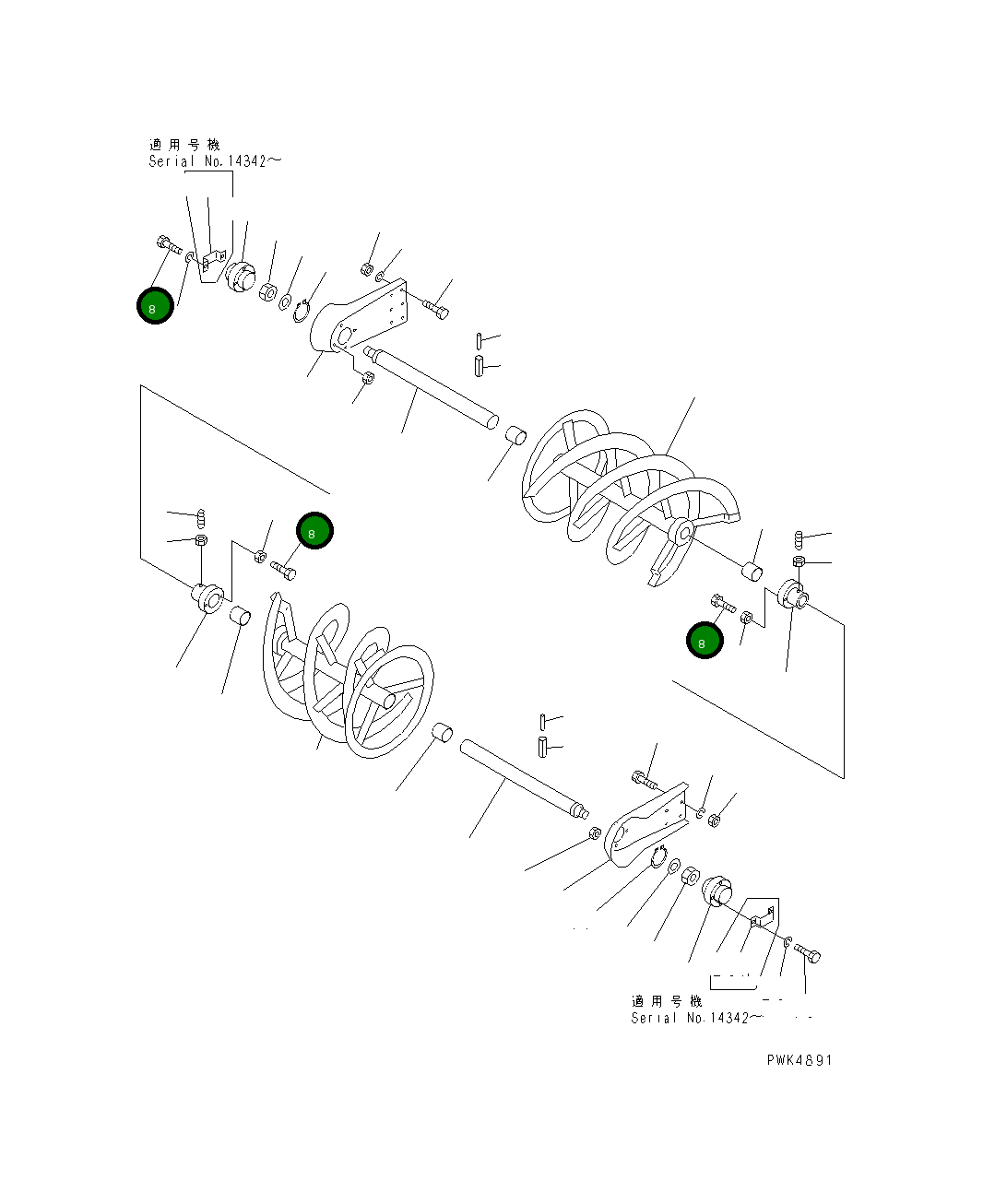 適用号機
Serial No.14342～

8

8

8

適用号機
Serial No.14342～

PWK4891