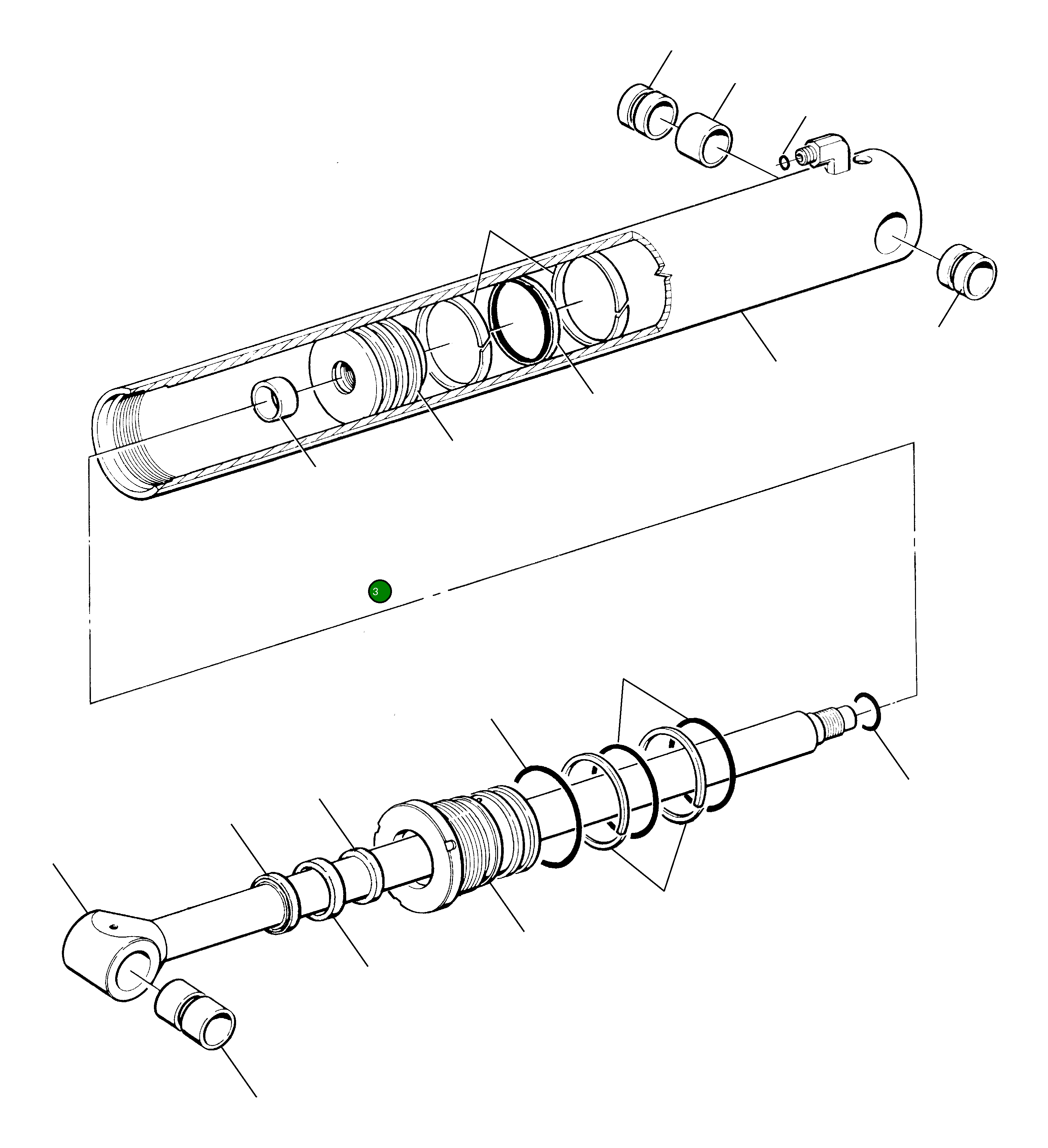 3